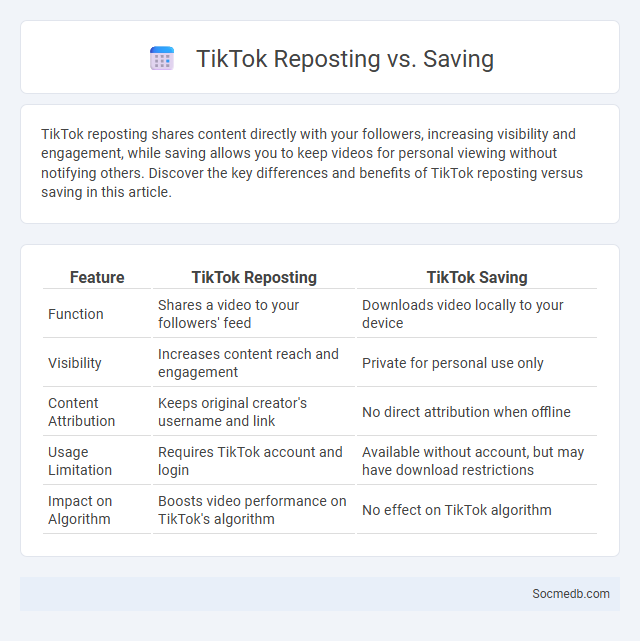 TikTok Reposting vs. Saving

TikTok reposting shares content directly with your followers, increasing visibility and engagement, while saving allows you to keep videos for personal viewing without notifying others. Discover the key differences and benefits of TikTok reposting versus saving in this article.

| Feature | TikTok Reposting | TikTok Saving |
|---|---|---|
| Function | Shares a video to your followers' feed | Downloads video locally to your device |
| Visibility | Increases content reach and engagement | Private for personal use only |
| Content Attribution | Keeps original creator's username and link | No direct attribution when offline |
| Usage Limitation | Requires TikTok account and login | Available without account, but may have download restrictions |
| Impact on Algorithm | Boosts video performance on TikTok's algorithm | No effect on TikTok algorithm |

Socmedb.com