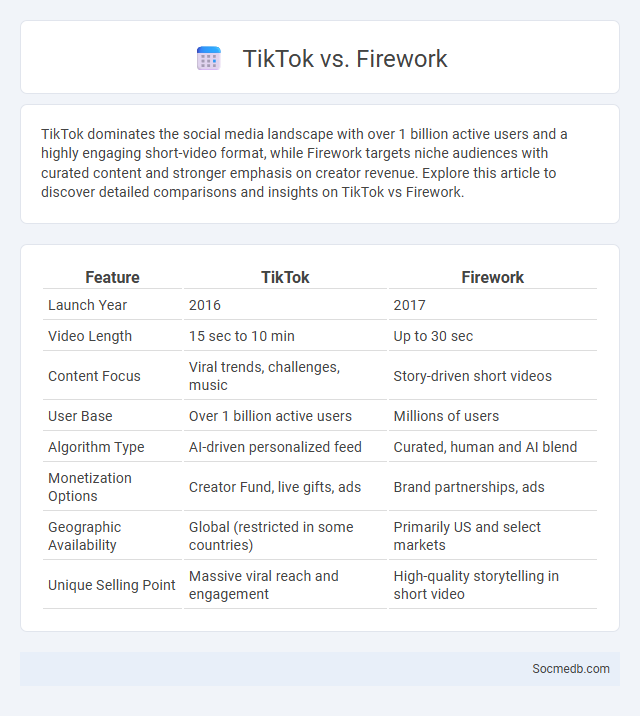 TikTok vs. Firework

TikTok dominates the social media landscape with over 1 billion active users and a highly engaging short-video format, while Firework targets niche audiences with curated content and stronger emphasis on creator revenue. Explore this article to discover detailed comparisons and insights on TikTok vs Firework.

| Feature | TikTok | Firework |
|---|---|---|
| Launch Year | 2016 | 2017 |
| Video Length | 15 sec to 10 min | Up to 30 sec |
| Content Focus | Viral trends, challenges, music | Story-driven short videos |
| User Base | Over 1 billion active users | Millions of users |
| Algorithm Type | AI-driven personalized feed | Curated, human and AI blend |
| Monetization Options | Creator Fund, live gifts, ads | Brand partnerships, ads |
| Geographic Availability | Global (restricted in some countries) | Primarily US and select markets |
| Unique Selling Point | Massive viral reach and engagement | High-quality storytelling in short video |

Socmedb.com