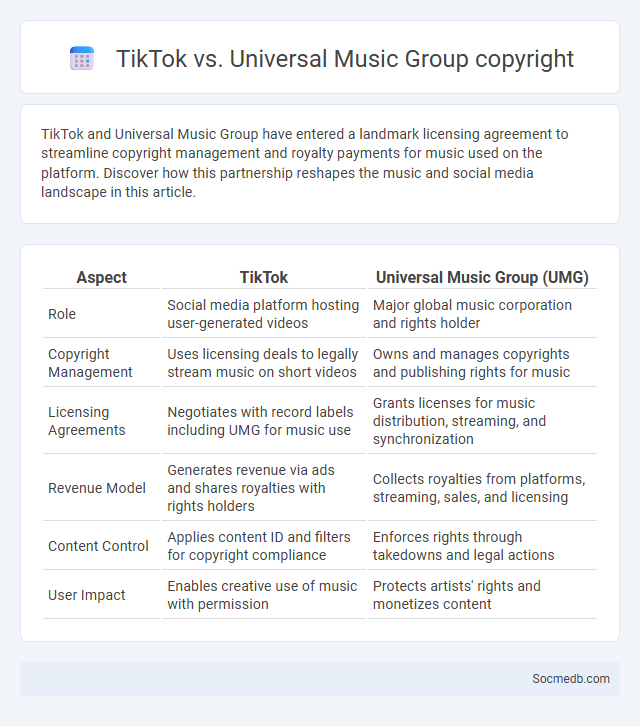 TikTok vs. Universal Music Group copyright

TikTok and Universal Music Group have entered a landmark licensing agreement to streamline copyright management and royalty payments for music used on the platform. Discover how this partnership reshapes the music and social media landscape in this article.

| Aspect | TikTok | Universal Music Group (UMG) |
|---|---|---|
| Role | Social media platform hosting user-generated videos | Major global music corporation and rights holder |
| Copyright Management | Uses licensing deals to legally stream music on short videos | Owns and manages copyrights and publishing rights for music |
| Licensing Agreements | Negotiates with record labels including UMG for music use | Grants licenses for music distribution, streaming, and synchronization |
| Revenue Model | Generates revenue via ads and shares royalties with rights holders | Collects royalties from platforms, streaming, sales, and licensing |
| Content Control | Applies content ID and filters for copyright compliance | Enforces rights through takedowns and legal actions |
| User Impact | Enables creative use of music with permission | Protects artists' rights and monetizes content |

Socmedb.com