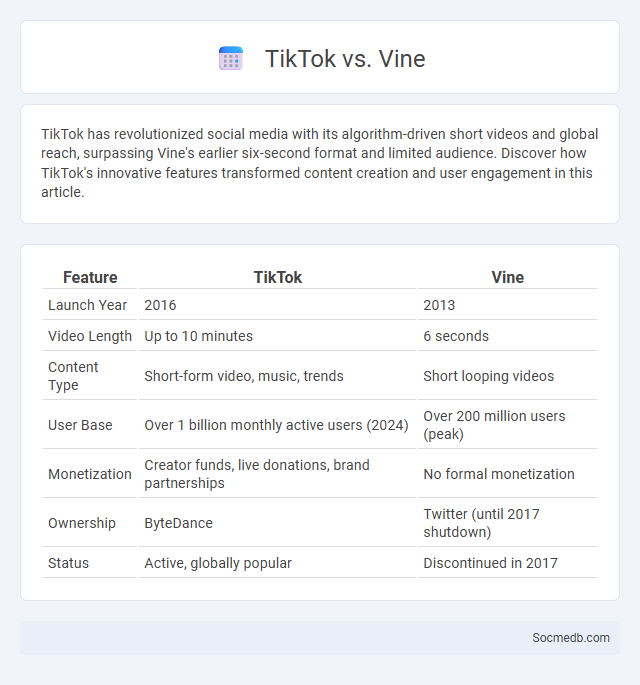 TikTok vs. Vine

TikTok has revolutionized social media with its algorithm-driven short videos and global reach, surpassing Vine's earlier six-second format and limited audience. Discover how TikTok's innovative features transformed content creation and user engagement in this article.

| Feature | TikTok | Vine |
|---|---|---|
| Launch Year | 2016 | 2013 |
| Video Length | Up to 10 minutes | 6 seconds |
| Content Type | Short-form video, music, trends | Short looping videos |
| User Base | Over 1 billion monthly active users (2024) | Over 200 million users (peak) |
| Monetization | Creator funds, live donations, brand partnerships | No formal monetization |
| Ownership | ByteDance | Twitter (until 2017 shutdown) |
| Status | Active, globally popular | Discontinued in 2017 |

Socmedb.com