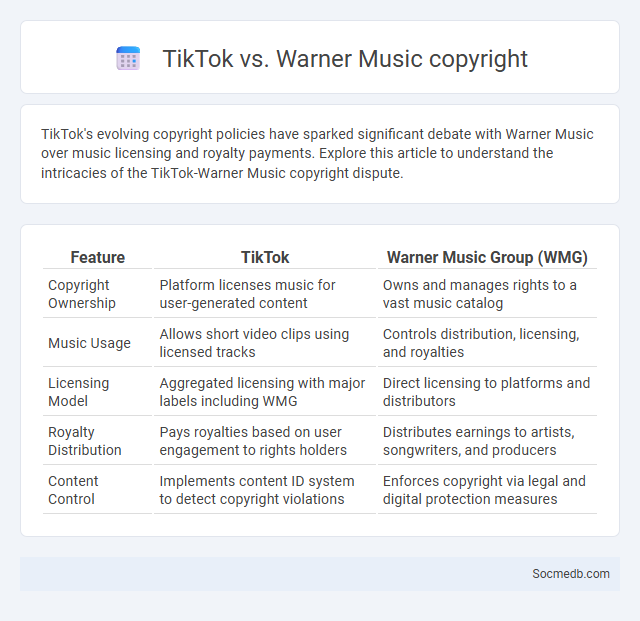 TikTok vs. Warner Music copyright

TikTok's evolving copyright policies have sparked significant debate with Warner Music over music licensing and royalty payments. Explore this article to understand the intricacies of the TikTok-Warner Music copyright dispute.

| Feature | TikTok | Warner Music Group (WMG) |
|---|---|---|
| Copyright Ownership | Platform licenses music for user-generated content | Owns and manages rights to a vast music catalog |
| Music Usage | Allows short video clips using licensed tracks | Controls distribution, licensing, and royalties |
| Licensing Model | Aggregated licensing with major labels including WMG | Direct licensing to platforms and distributors |
| Royalty Distribution | Pays royalties based on user engagement to rights holders | Distributes earnings to artists, songwriters, and producers |
| Content Control | Implements content ID system to detect copyright violations | Enforces copyright via legal and digital protection measures |

Socmedb.com