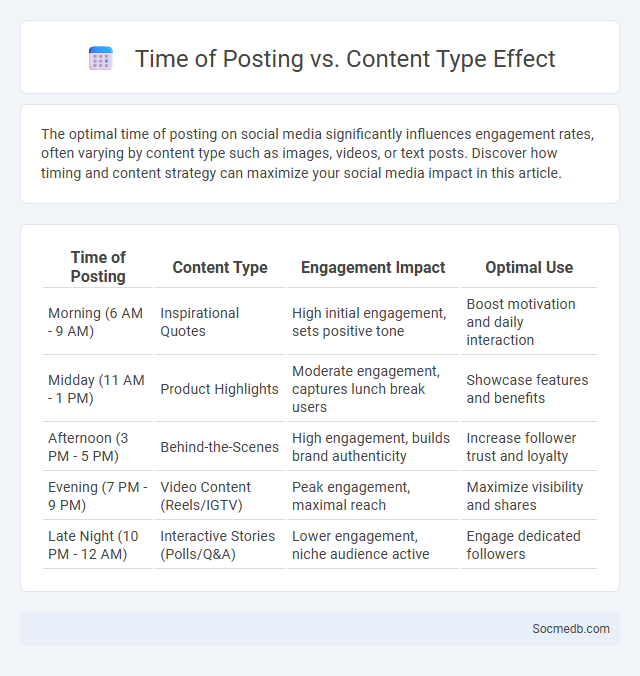 Time of Posting vs. Content Type Effect

The optimal time of posting on social media significantly influences engagement rates, often varying by content type such as images, videos, or text posts. Discover how timing and content strategy can maximize your social media impact in this article.

| Time of Posting | Content Type | Engagement Impact | Optimal Use |
|---|---|---|---|
| Morning (6 AM - 9 AM) | Inspirational Quotes | High initial engagement, sets positive tone | Boost motivation and daily interaction |
| Midday (11 AM - 1 PM) | Product Highlights | Moderate engagement, captures lunch break users | Showcase features and benefits |
| Afternoon (3 PM - 5 PM) | Behind-the-Scenes | High engagement, builds brand authenticity | Increase follower trust and loyalty |
| Evening (7 PM - 9 PM) | Video Content (Reels/IGTV) | Peak engagement, maximal reach | Maximize visibility and shares |
| Late Night (10 PM - 12 AM) | Interactive Stories (Polls/Q&A) | Lower engagement, niche audience active | Engage dedicated followers |

Socmedb.com