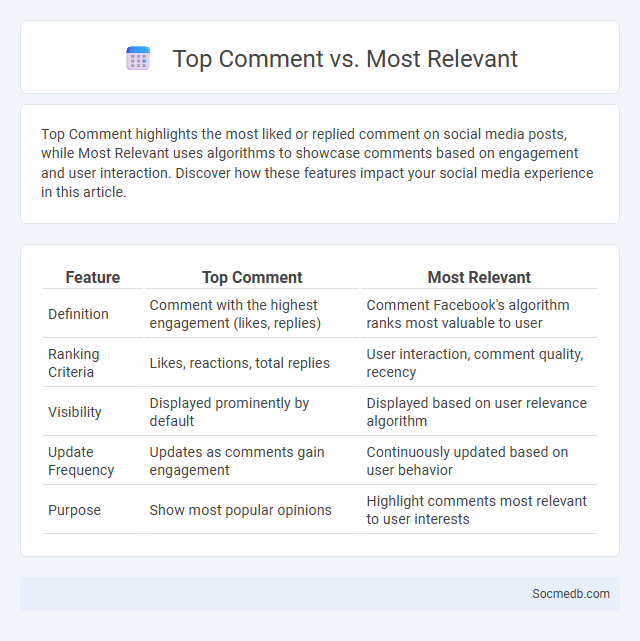 Top Comment vs. Most Relevant

Top Comment highlights the most liked or replied comment on social media posts, while Most Relevant uses algorithms to showcase comments based on engagement and user interaction. Discover how these features impact your social media experience in this article.

| Feature | Top Comment | Most Relevant |
|---|---|---|
| Definition | Comment with the highest engagement (likes, replies) | Comment Facebook's algorithm ranks most valuable to user |
| Ranking Criteria | Likes, reactions, total replies | User interaction, comment quality, recency |
| Visibility | Displayed prominently by default | Displayed based on user relevance algorithm |
| Update Frequency | Updates as comments gain engagement | Continuously updated based on user behavior |
| Purpose | Show most popular opinions | Highlight comments most relevant to user interests |

Socmedb.com