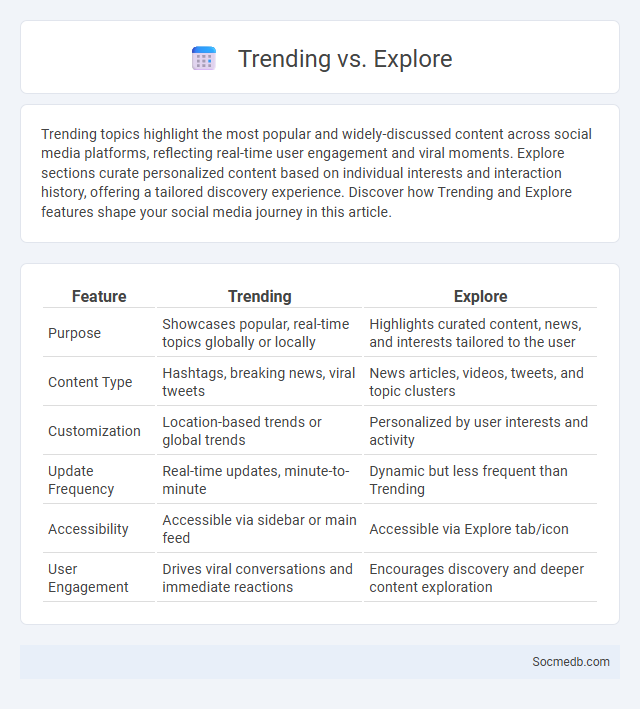 Trending vs. Explore

Trending topics highlight the most popular and widely-discussed content across social media platforms, reflecting real-time user engagement and viral moments. Explore sections curate personalized content based on individual interests and interaction history, offering a tailored discovery experience. Discover how Trending and Explore features shape your social media journey in this article.

| Feature | Trending | Explore |
|---|---|---|
| Purpose | Showcases popular, real-time topics globally or locally | Highlights curated content, news, and interests tailored to the user |
| Content Type | Hashtags, breaking news, viral tweets | News articles, videos, tweets, and topic clusters |
| Customization | Location-based trends or global trends | Personalized by user interests and activity |
| Update Frequency | Real-time updates, minute-to-minute | Dynamic but less frequent than Trending |
| Accessibility | Accessible via sidebar or main feed | Accessible via Explore tab/icon |
| User Engagement | Drives viral conversations and immediate reactions | Encourages discovery and deeper content exploration |

Socmedb.com