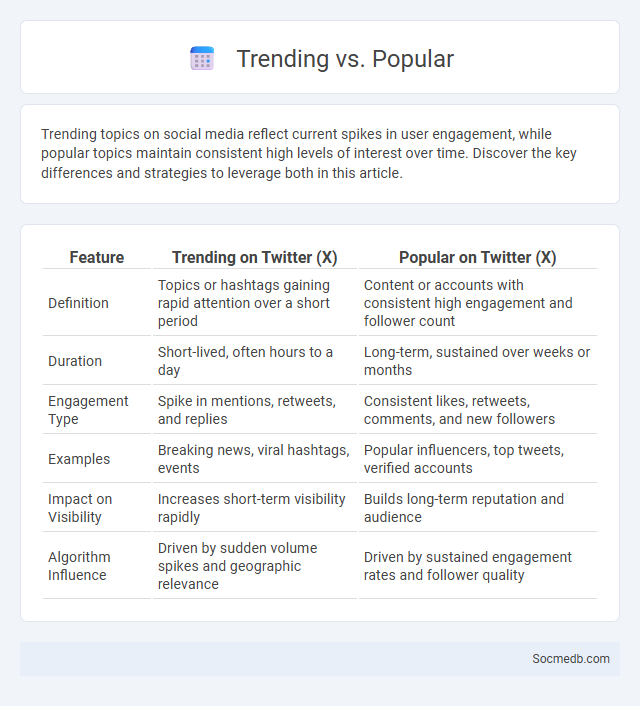 Trending vs. Popular

Trending topics on social media reflect current spikes in user engagement, while popular topics maintain consistent high levels of interest over time. Discover the key differences and strategies to leverage both in this article.

| Feature | Trending on Twitter (X) | Popular on Twitter (X) |
|---|---|---|
| Definition | Topics or hashtags gaining rapid attention over a short period | Content or accounts with consistent high engagement and follower count |
| Duration | Short-lived, often hours to a day | Long-term, sustained over weeks or months |
| Engagement Type | Spike in mentions, retweets, and replies | Consistent likes, retweets, comments, and new followers |
| Examples | Breaking news, viral hashtags, events | Popular influencers, top tweets, verified accounts |
| Impact on Visibility | Increases short-term visibility rapidly | Builds long-term reputation and audience |
| Algorithm Influence | Driven by sudden volume spikes and geographic relevance | Driven by sustained engagement rates and follower quality |

Socmedb.com