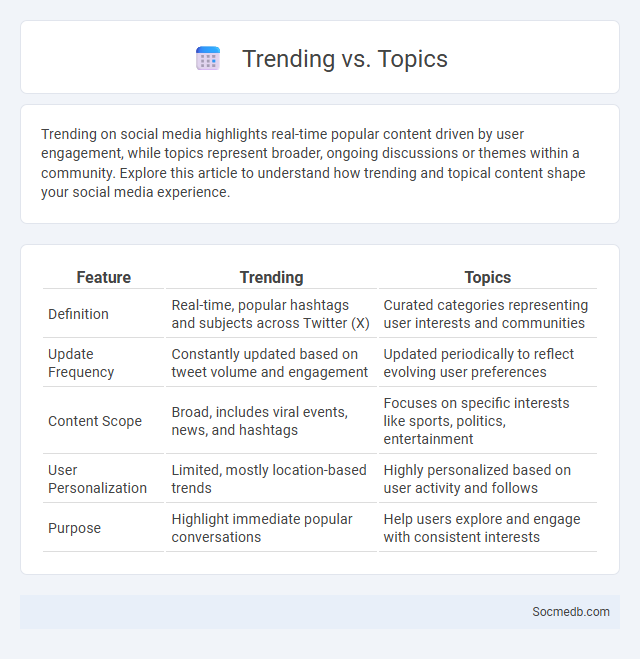 Trending vs. Topics

Trending on social media highlights real-time popular content driven by user engagement, while topics represent broader, ongoing discussions or themes within a community. Explore this article to understand how trending and topical content shape your social media experience.

| Feature | Trending | Topics |
|---|---|---|
| Definition | Real-time, popular hashtags and subjects across Twitter (X) | Curated categories representing user interests and communities |
| Update Frequency | Constantly updated based on tweet volume and engagement | Updated periodically to reflect evolving user preferences |
| Content Scope | Broad, includes viral events, news, and hashtags | Focuses on specific interests like sports, politics, entertainment |
| User Personalization | Limited, mostly location-based trends | Highly personalized based on user activity and follows |
| Purpose | Highlight immediate popular conversations | Help users explore and engage with consistent interests |

Socmedb.com