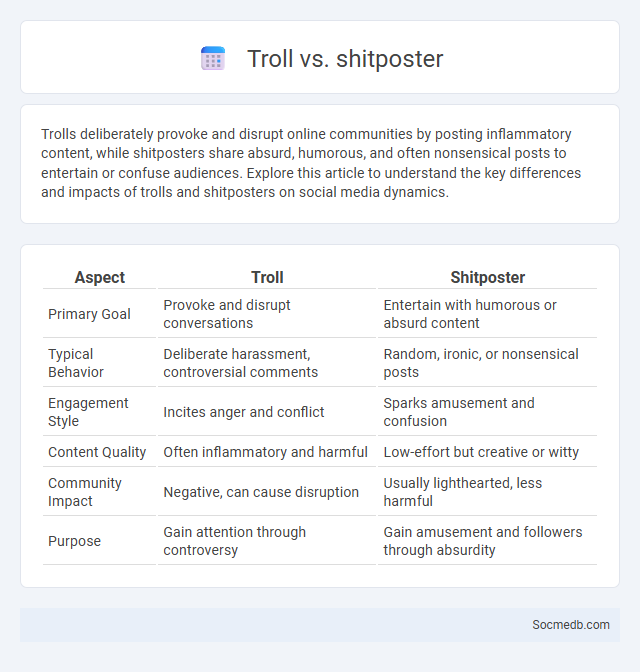 Troll vs. shitposter

Trolls deliberately provoke and disrupt online communities by posting inflammatory content, while shitposters share absurd, humorous, and often nonsensical posts to entertain or confuse audiences. Explore this article to understand the key differences and impacts of trolls and shitposters on social media dynamics.

| Aspect | Troll | Shitposter |
|---|---|---|
| Primary Goal | Provoke and disrupt conversations | Entertain with humorous or absurd content |
| Typical Behavior | Deliberate harassment, controversial comments | Random, ironic, or nonsensical posts |
| Engagement Style | Incites anger and conflict | Sparks amusement and confusion |
| Content Quality | Often inflammatory and harmful | Low-effort but creative or witty |
| Community Impact | Negative, can cause disruption | Usually lighthearted, less harmful |
| Purpose | Gain attention through controversy | Gain amusement and followers through absurdity |

Socmedb.com