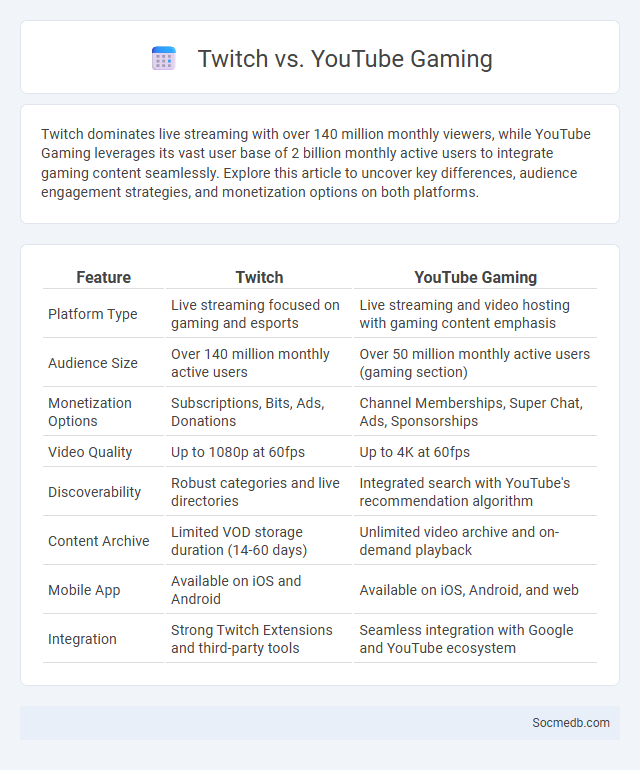 Twitch vs. YouTube Gaming

Twitch dominates live streaming with over 140 million monthly viewers, while YouTube Gaming leverages its vast user base of 2 billion monthly active users to integrate gaming content seamlessly. Explore this article to uncover key differences, audience engagement strategies, and monetization options on both platforms.

| Feature | Twitch | YouTube Gaming |
|---|---|---|
| Platform Type | Live streaming focused on gaming and esports | Live streaming and video hosting with gaming content emphasis |
| Audience Size | Over 140 million monthly active users | Over 50 million monthly active users (gaming section) |
| Monetization Options | Subscriptions, Bits, Ads, Donations | Channel Memberships, Super Chat, Ads, Sponsorships |
| Video Quality | Up to 1080p at 60fps | Up to 4K at 60fps |
| Discoverability | Robust categories and live directories | Integrated search with YouTube's recommendation algorithm |
| Content Archive | Limited VOD storage duration (14-60 days) | Unlimited video archive and on-demand playback |
| Mobile App | Available on iOS and Android | Available on iOS, Android, and web |
| Integration | Strong Twitch Extensions and third-party tools | Seamless integration with Google and YouTube ecosystem |

Socmedb.com