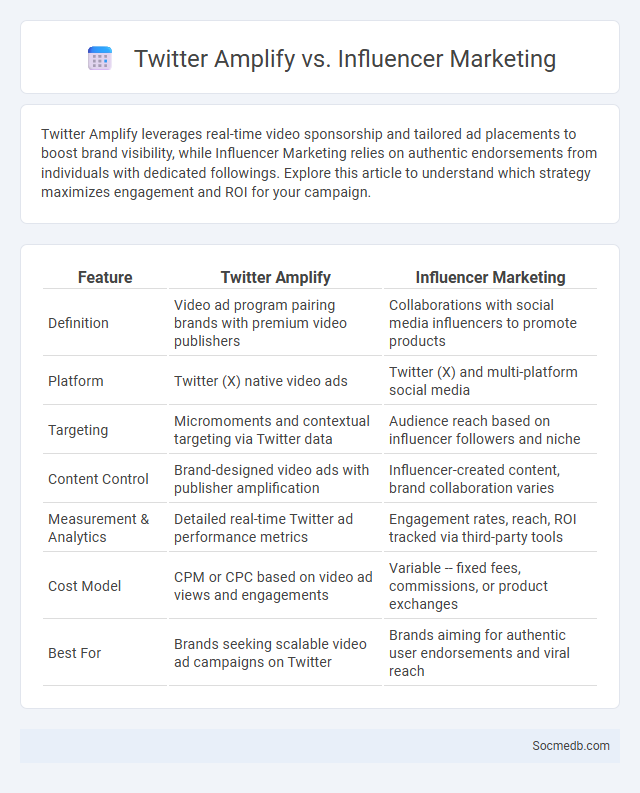 Twitter Amplify vs. Influencer Marketing

Twitter Amplify leverages real-time video sponsorship and tailored ad placements to boost brand visibility, while Influencer Marketing relies on authentic endorsements from individuals with dedicated followings. Explore this article to understand which strategy maximizes engagement and ROI for your campaign.

| Feature | Twitter Amplify | Influencer Marketing |
|---|---|---|
| Definition | Video ad program pairing brands with premium video publishers | Collaborations with social media influencers to promote products |
| Platform | Twitter (X) native video ads | Twitter (X) and multi-platform social media |
| Targeting | Micromoments and contextual targeting via Twitter data | Audience reach based on influencer followers and niche |
| Content Control | Brand-designed video ads with publisher amplification | Influencer-created content, brand collaboration varies |
| Measurement & Analytics | Detailed real-time Twitter ad performance metrics | Engagement rates, reach, ROI tracked via third-party tools |
| Cost Model | CPM or CPC based on video ad views and engagements | Variable -- fixed fees, commissions, or product exchanges |
| Best For | Brands seeking scalable video ad campaigns on Twitter | Brands aiming for authentic user endorsements and viral reach |

Socmedb.com