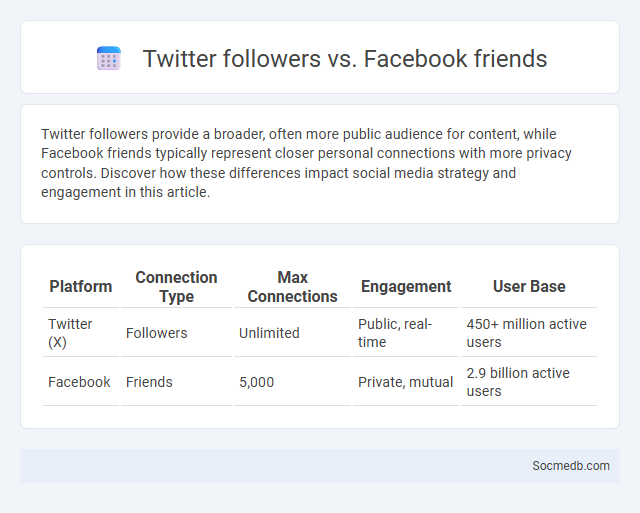 Twitter followers vs. Facebook friends

Twitter followers provide a broader, often more public audience for content, while Facebook friends typically represent closer personal connections with more privacy controls. Discover how these differences impact social media strategy and engagement in this article.

| Platform | Connection Type | Max Connections | Engagement | User Base |
|---|---|---|---|---|
| Twitter (X) | Followers | Unlimited | Public, real-time | 450+ million active users |
| Facebook | Friends | 5,000 | Private, mutual | 2.9 billion active users |

Socmedb.com