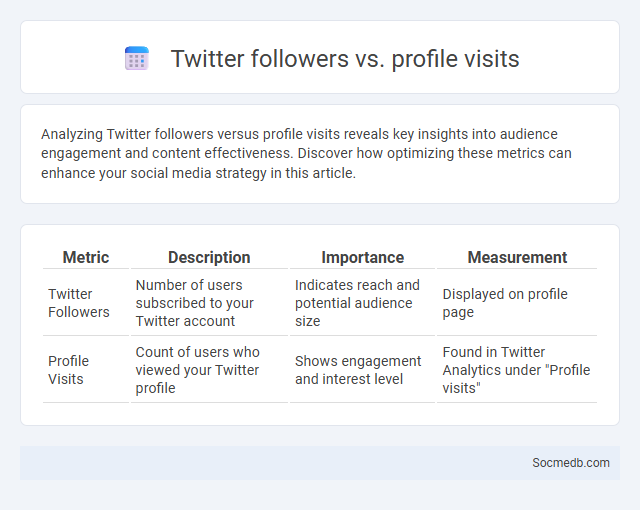 Twitter followers vs. profile visits

Analyzing Twitter followers versus profile visits reveals key insights into audience engagement and content effectiveness. Discover how optimizing these metrics can enhance your social media strategy in this article.

| Metric | Description | Importance | Measurement |
|---|---|---|---|
| Twitter Followers | Number of users subscribed to your Twitter account | Indicates reach and potential audience size | Displayed on profile page |
| Profile Visits | Count of users who viewed your Twitter profile | Shows engagement and interest level | Found in Twitter Analytics under "Profile visits" |

Socmedb.com