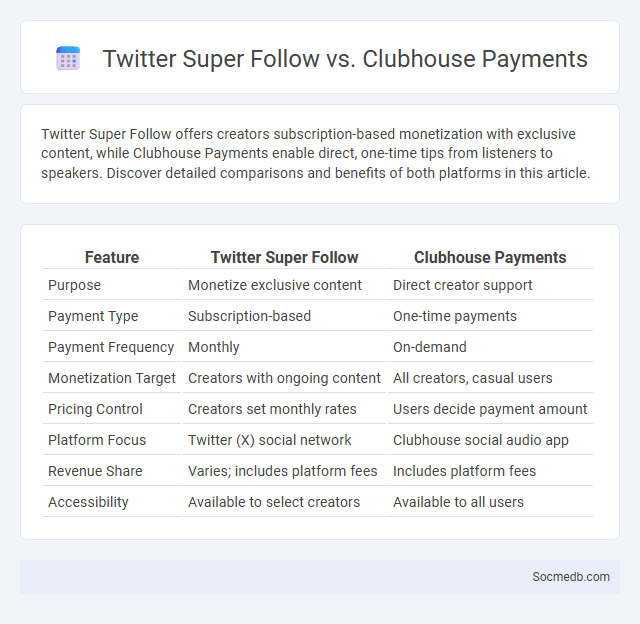 Twitter Super Follow vs. Clubhouse Payments

Twitter Super Follow offers creators subscription-based monetization with exclusive content, while Clubhouse Payments enable direct, one-time tips from listeners to speakers. Discover detailed comparisons and benefits of both platforms in this article.

| Feature | Twitter Super Follow | Clubhouse Payments |
|---|---|---|
| Purpose | Monetize exclusive content | Direct creator support |
| Payment Type | Subscription-based | One-time payments |
| Payment Frequency | Monthly | On-demand |
| Monetization Target | Creators with ongoing content | All creators, casual users |
| Pricing Control | Creators set monthly rates | Users decide payment amount |
| Platform Focus | Twitter (X) social network | Clubhouse social audio app |
| Revenue Share | Varies; includes platform fees | Includes platform fees |
| Accessibility | Available to select creators | Available to all users |

Socmedb.com