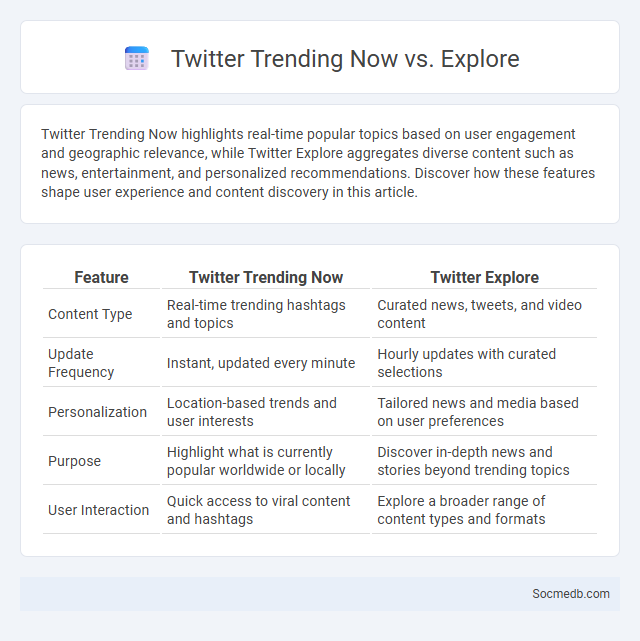 Twitter Trending Now vs. Explore

Twitter Trending Now highlights real-time popular topics based on user engagement and geographic relevance, while Twitter Explore aggregates diverse content such as news, entertainment, and personalized recommendations. Discover how these features shape user experience and content discovery in this article.

| Feature | Twitter Trending Now | Twitter Explore |
|---|---|---|
| Content Type | Real-time trending hashtags and topics | Curated news, tweets, and video content |
| Update Frequency | Instant, updated every minute | Hourly updates with curated selections |
| Personalization | Location-based trends and user interests | Tailored news and media based on user preferences |
| Purpose | Highlight what is currently popular worldwide or locally | Discover in-depth news and stories beyond trending topics |
| User Interaction | Quick access to viral content and hashtags | Explore a broader range of content types and formats |

Socmedb.com