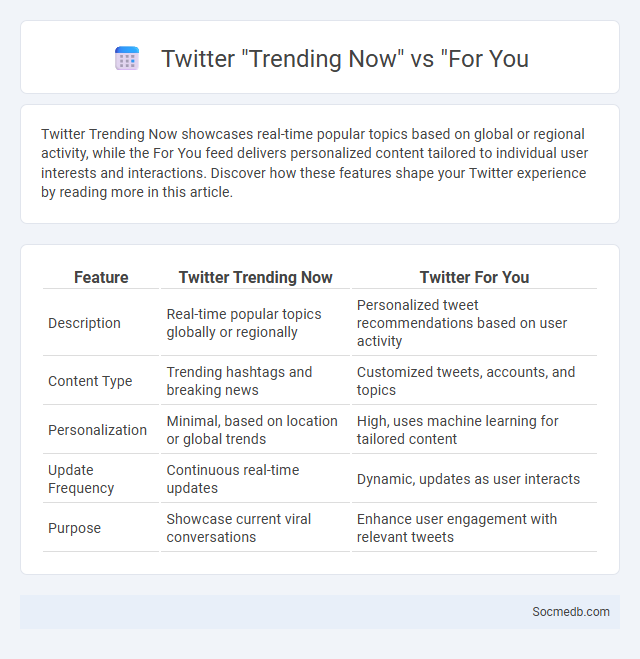 Twitter "Trending Now" vs "For You

Twitter Trending Now showcases real-time popular topics based on global or regional activity, while the For You feed delivers personalized content tailored to individual user interests and interactions. Discover how these features shape your Twitter experience by reading more in this article.

| Feature | Twitter Trending Now | Twitter For You |
|---|---|---|
| Description | Real-time popular topics globally or regionally | Personalized tweet recommendations based on user activity |
| Content Type | Trending hashtags and breaking news | Customized tweets, accounts, and topics |
| Personalization | Minimal, based on location or global trends | High, uses machine learning for tailored content |
| Update Frequency | Continuous real-time updates | Dynamic, updates as user interacts |
| Purpose | Showcase current viral conversations | Enhance user engagement with relevant tweets |

Socmedb.com