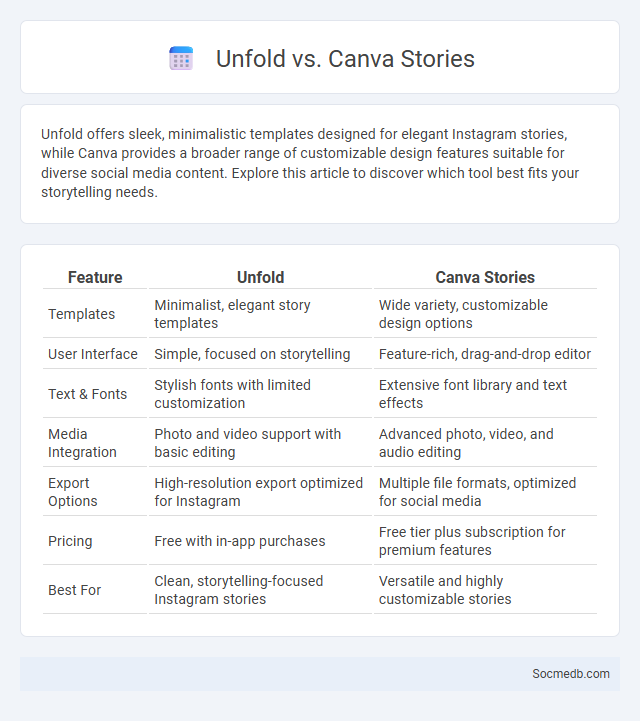 Unfold vs. Canva Stories

Unfold offers sleek, minimalistic templates designed for elegant Instagram stories, while Canva provides a broader range of customizable design features suitable for diverse social media content. Explore this article to discover which tool best fits your storytelling needs.

| Feature | Unfold | Canva Stories |
|---|---|---|
| Templates | Minimalist, elegant story templates | Wide variety, customizable design options |
| User Interface | Simple, focused on storytelling | Feature-rich, drag-and-drop editor |
| Text & Fonts | Stylish fonts with limited customization | Extensive font library and text effects |
| Media Integration | Photo and video support with basic editing | Advanced photo, video, and audio editing |
| Export Options | High-resolution export optimized for Instagram | Multiple file formats, optimized for social media |
| Pricing | Free with in-app purchases | Free tier plus subscription for premium features |
| Best For | Clean, storytelling-focused Instagram stories | Versatile and highly customizable stories |

Socmedb.com