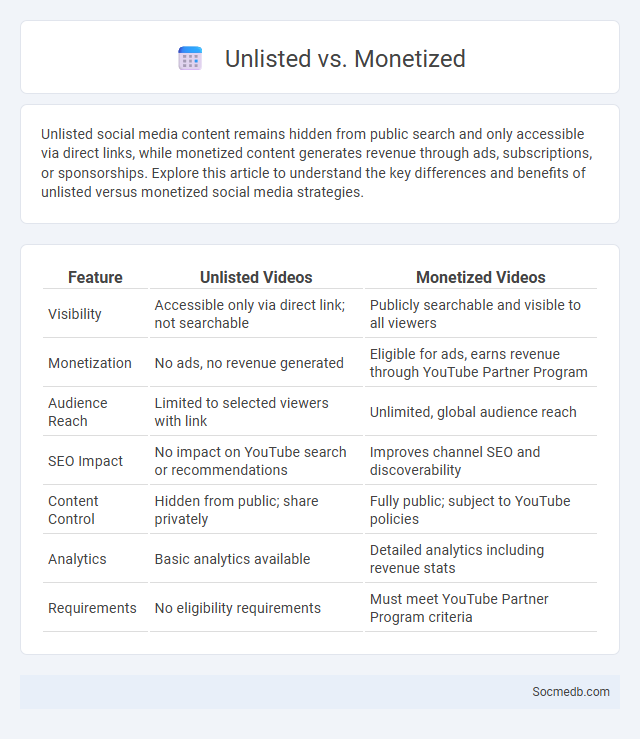 Unlisted vs. Monetized

Unlisted social media content remains hidden from public search and only accessible via direct links, while monetized content generates revenue through ads, subscriptions, or sponsorships. Explore this article to understand the key differences and benefits of unlisted versus monetized social media strategies.

| Feature | Unlisted Videos | Monetized Videos |
|---|---|---|
| Visibility | Accessible only via direct link; not searchable | Publicly searchable and visible to all viewers |
| Monetization | No ads, no revenue generated | Eligible for ads, earns revenue through YouTube Partner Program |
| Audience Reach | Limited to selected viewers with link | Unlimited, global audience reach |
| SEO Impact | No impact on YouTube search or recommendations | Improves channel SEO and discoverability |
| Content Control | Hidden from public; share privately | Fully public; subject to YouTube policies |
| Analytics | Basic analytics available | Detailed analytics including revenue stats |
| Requirements | No eligibility requirements | Must meet YouTube Partner Program criteria |

Socmedb.com