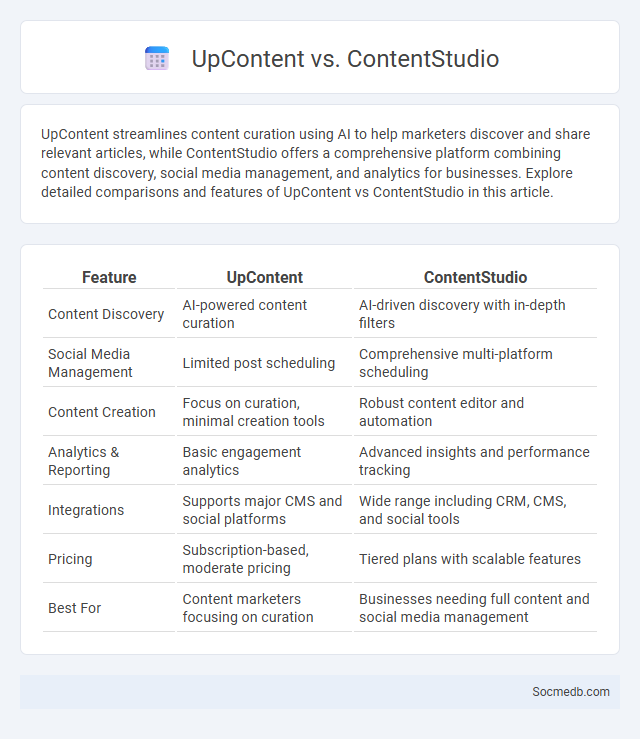 UpContent vs. ContentStudio

UpContent streamlines content curation using AI to help marketers discover and share relevant articles, while ContentStudio offers a comprehensive platform combining content discovery, social media management, and analytics for businesses. Explore detailed comparisons and features of UpContent vs ContentStudio in this article.

| Feature | UpContent | ContentStudio |
|---|---|---|
| Content Discovery | AI-powered content curation | AI-driven discovery with in-depth filters |
| Social Media Management | Limited post scheduling | Comprehensive multi-platform scheduling |
| Content Creation | Focus on curation, minimal creation tools | Robust content editor and automation |
| Analytics & Reporting | Basic engagement analytics | Advanced insights and performance tracking |
| Integrations | Supports major CMS and social platforms | Wide range including CRM, CMS, and social tools |
| Pricing | Subscription-based, moderate pricing | Tiered plans with scalable features |
| Best For | Content marketers focusing on curation | Businesses needing full content and social media management |

Socmedb.com