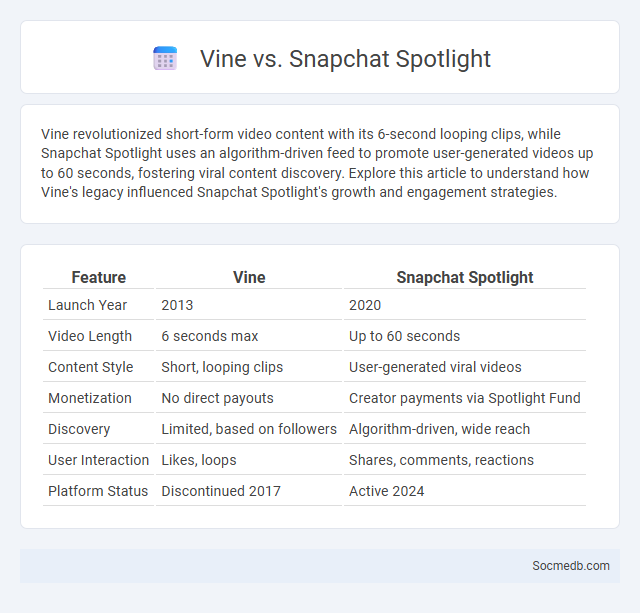 Vine vs. Snapchat Spotlight

Vine revolutionized short-form video content with its 6-second looping clips, while Snapchat Spotlight uses an algorithm-driven feed to promote user-generated videos up to 60 seconds, fostering viral content discovery. Explore this article to understand how Vine's legacy influenced Snapchat Spotlight's growth and engagement strategies.

| Feature | Vine | Snapchat Spotlight |
|---|---|---|
| Launch Year | 2013 | 2020 |
| Video Length | 6 seconds max | Up to 60 seconds |
| Content Style | Short, looping clips | User-generated viral videos |
| Monetization | No direct payouts | Creator payments via Spotlight Fund |
| Discovery | Limited, based on followers | Algorithm-driven, wide reach |
| User Interaction | Likes, loops | Shares, comments, reactions |
| Platform Status | Discontinued 2017 | Active 2024 |

Socmedb.com