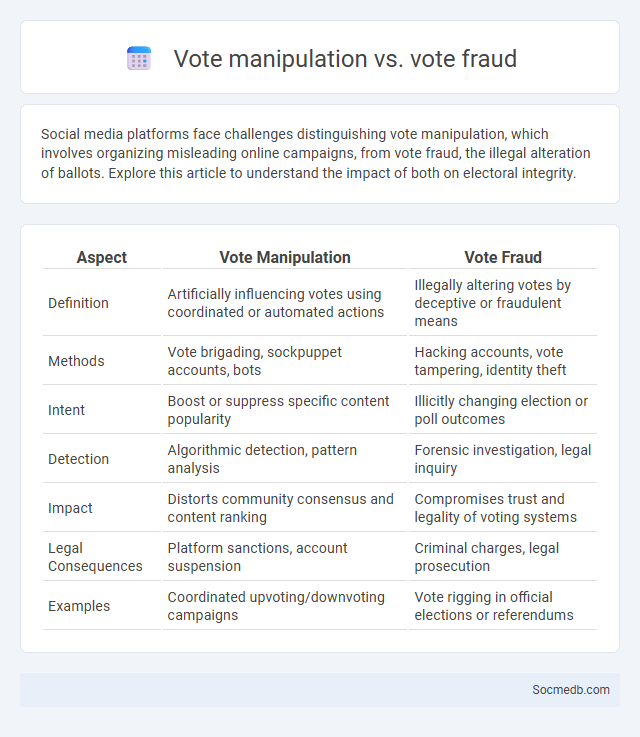 Vote manipulation vs. vote fraud

Social media platforms face challenges distinguishing vote manipulation, which involves organizing misleading online campaigns, from vote fraud, the illegal alteration of ballots. Explore this article to understand the impact of both on electoral integrity.

| Aspect | Vote Manipulation | Vote Fraud |
|---|---|---|
| Definition | Artificially influencing votes using coordinated or automated actions | Illegally altering votes by deceptive or fraudulent means |
| Methods | Vote brigading, sockpuppet accounts, bots | Hacking accounts, vote tampering, identity theft |
| Intent | Boost or suppress specific content popularity | Illicitly changing election or poll outcomes |
| Detection | Algorithmic detection, pattern analysis | Forensic investigation, legal inquiry |
| Impact | Distorts community consensus and content ranking | Compromises trust and legality of voting systems |
| Legal Consequences | Platform sanctions, account suspension | Criminal charges, legal prosecution |
| Examples | Coordinated upvoting/downvoting campaigns | Vote rigging in official elections or referendums |

Socmedb.com