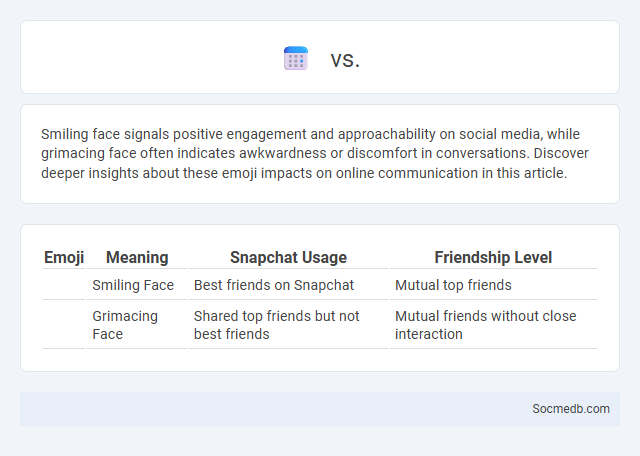 vs.

Smiling face signals positive engagement and approachability on social media, while grimacing face often indicates awkwardness or discomfort in conversations. Discover deeper insights about these emoji impacts on online communication in this article.

| Emoji | Meaning | Snapchat Usage | Friendship Level |
|---|---|---|---|
| | Smiling Face | Best friends on Snapchat | Mutual top friends |
| | Grimacing Face | Shared top friends but not best friends | Mutual friends without close interaction |

Socmedb.com