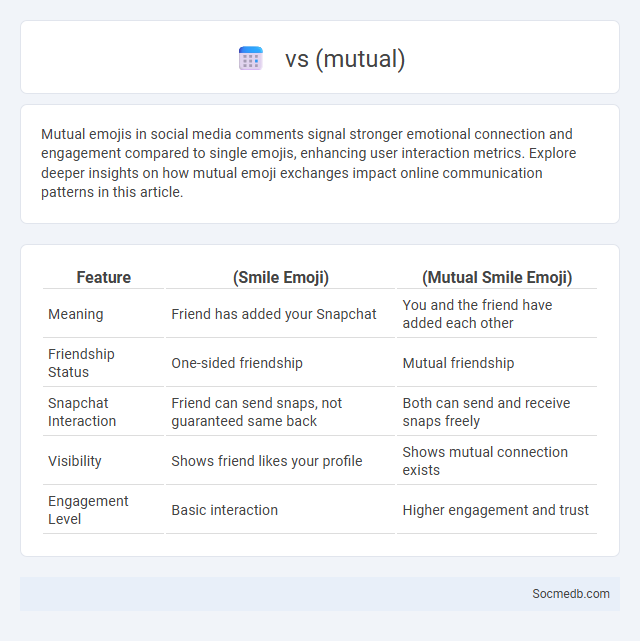 vs (mutual)

Mutual emojis in social media comments signal stronger emotional connection and engagement compared to single emojis, enhancing user interaction metrics. Explore deeper insights on how mutual emoji exchanges impact online communication patterns in this article.

| Feature | (Smile Emoji) | (Mutual Smile Emoji) |
|---|---|---|
| Meaning | Friend has added your Snapchat | You and the friend have added each other |
| Friendship Status | One-sided friendship | Mutual friendship |
| Snapchat Interaction | Friend can send snaps, not guaranteed same back | Both can send and receive snaps freely |
| Visibility | Shows friend likes your profile | Shows mutual connection exists |
| Engagement Level | Basic interaction | Higher engagement and trust |

Socmedb.com