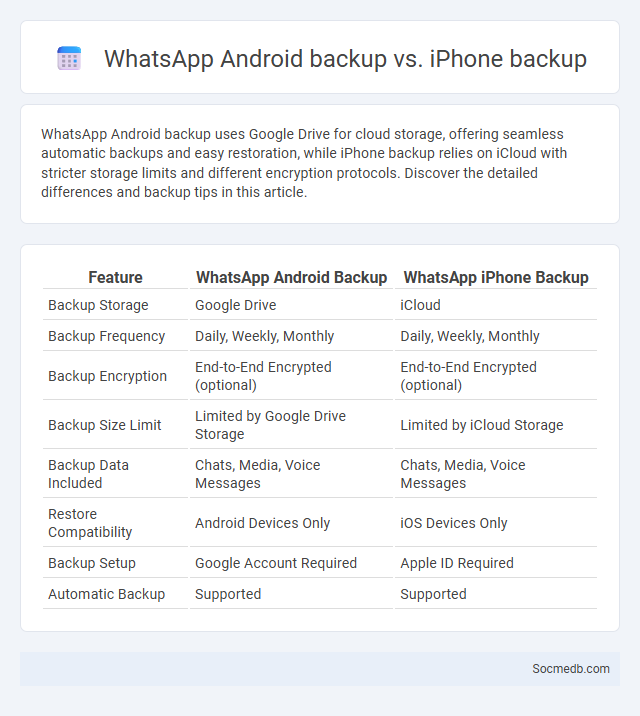 WhatsApp Android backup vs. iPhone backup

WhatsApp Android backup uses Google Drive for cloud storage, offering seamless automatic backups and easy restoration, while iPhone backup relies on iCloud with stricter storage limits and different encryption protocols. Discover the detailed differences and backup tips in this article.

| Feature | WhatsApp Android Backup | WhatsApp iPhone Backup |
|---|---|---|
| Backup Storage | Google Drive | iCloud |
| Backup Frequency | Daily, Weekly, Monthly | Daily, Weekly, Monthly |
| Backup Encryption | End-to-End Encrypted (optional) | End-to-End Encrypted (optional) |
| Backup Size Limit | Limited by Google Drive Storage | Limited by iCloud Storage |
| Backup Data Included | Chats, Media, Voice Messages | Chats, Media, Voice Messages |
| Restore Compatibility | Android Devices Only | iOS Devices Only |
| Backup Setup | Google Account Required | Apple ID Required |
| Automatic Backup | Supported | Supported |

Socmedb.com