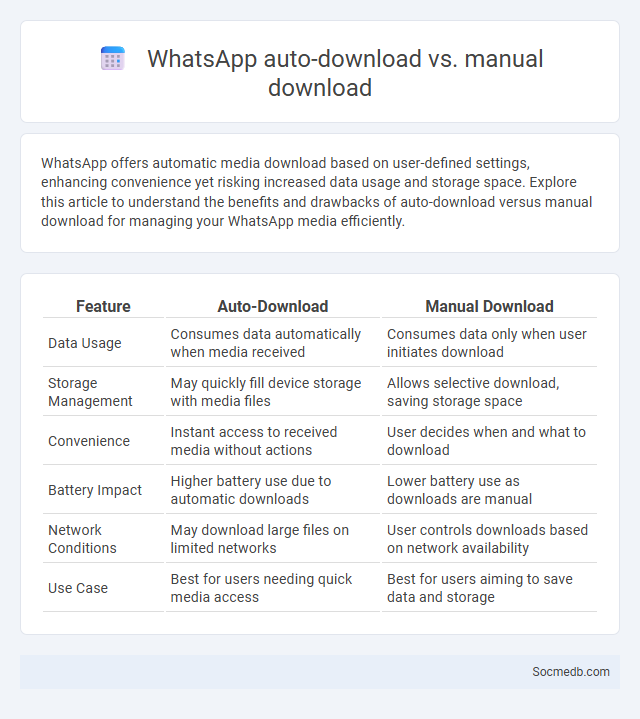 WhatsApp auto-download vs. manual download

WhatsApp offers automatic media download based on user-defined settings, enhancing convenience yet risking increased data usage and storage space. Explore this article to understand the benefits and drawbacks of auto-download versus manual download for managing your WhatsApp media efficiently.

| Feature | Auto-Download | Manual Download |
|---|---|---|
| Data Usage | Consumes data automatically when media received | Consumes data only when user initiates download |
| Storage Management | May quickly fill device storage with media files | Allows selective download, saving storage space |
| Convenience | Instant access to received media without actions | User decides when and what to download |
| Battery Impact | Higher battery use due to automatic downloads | Lower battery use as downloads are manual |
| Network Conditions | May download large files on limited networks | User controls downloads based on network availability |
| Use Case | Best for users needing quick media access | Best for users aiming to save data and storage |

Socmedb.com