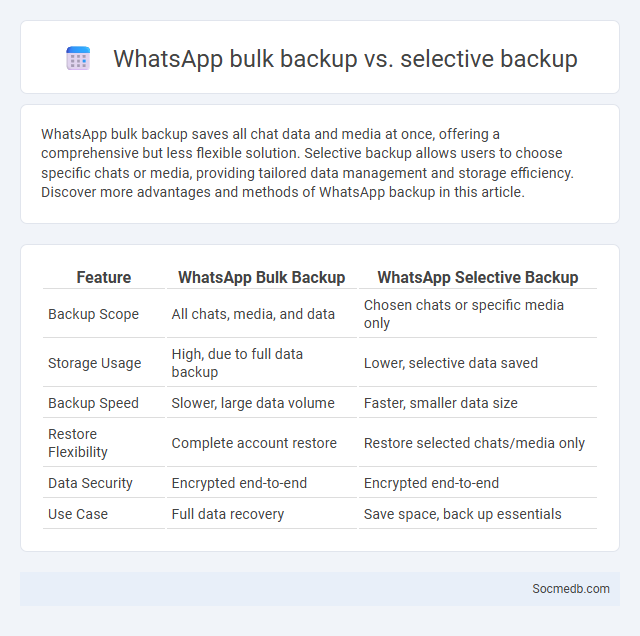 WhatsApp bulk backup vs. selective backup

WhatsApp bulk backup saves all chat data and media at once, offering a comprehensive but less flexible solution. Selective backup allows users to choose specific chats or media, providing tailored data management and storage efficiency. Discover more advantages and methods of WhatsApp backup in this article.

| Feature | WhatsApp Bulk Backup | WhatsApp Selective Backup |
|---|---|---|
| Backup Scope | All chats, media, and data | Chosen chats or specific media only |
| Storage Usage | High, due to full data backup | Lower, selective data saved |
| Backup Speed | Slower, large data volume | Faster, smaller data size |
| Restore Flexibility | Complete account restore | Restore selected chats/media only |
| Data Security | Encrypted end-to-end | Encrypted end-to-end |
| Use Case | Full data recovery | Save space, back up essentials |

Socmedb.com