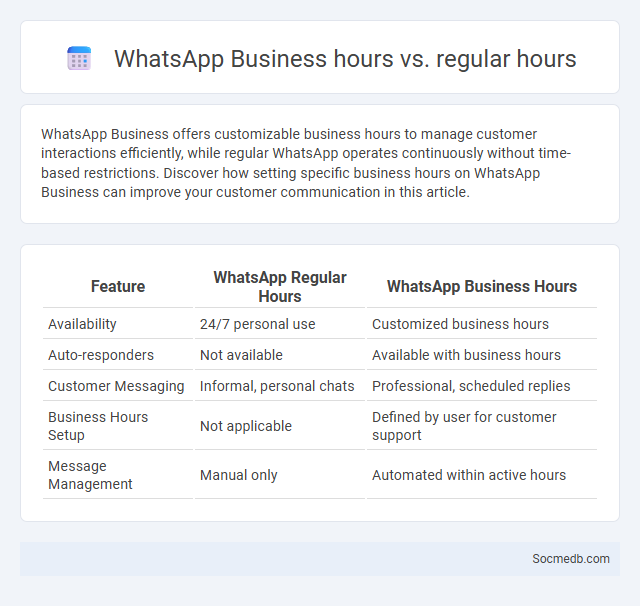 WhatsApp Business hours vs. regular hours

WhatsApp Business offers customizable business hours to manage customer interactions efficiently, while regular WhatsApp operates continuously without time-based restrictions. Discover how setting specific business hours on WhatsApp Business can improve your customer communication in this article.

| Feature | WhatsApp Regular Hours | WhatsApp Business Hours |
|---|---|---|
| Availability | 24/7 personal use | Customized business hours |
| Auto-responders | Not available | Available with business hours |
| Customer Messaging | Informal, personal chats | Professional, scheduled replies |
| Business Hours Setup | Not applicable | Defined by user for customer support |
| Message Management | Manual only | Automated within active hours |

Socmedb.com