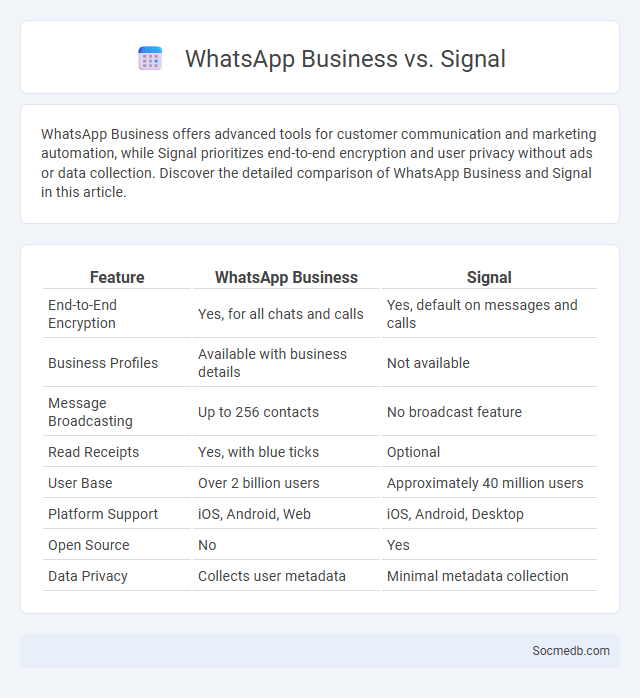 WhatsApp Business vs. Signal

WhatsApp Business offers advanced tools for customer communication and marketing automation, while Signal prioritizes end-to-end encryption and user privacy without ads or data collection. Discover the detailed comparison of WhatsApp Business and Signal in this article.

| Feature | WhatsApp Business | Signal |
|---|---|---|
| End-to-End Encryption | Yes, for all chats and calls | Yes, default on messages and calls |
| Business Profiles | Available with business details | Not available |
| Message Broadcasting | Up to 256 contacts | No broadcast feature |
| Read Receipts | Yes, with blue ticks | Optional |
| User Base | Over 2 billion users | Approximately 40 million users |
| Platform Support | iOS, Android, Web | iOS, Android, Desktop |
| Open Source | No | Yes |
| Data Privacy | Collects user metadata | Minimal metadata collection |

Socmedb.com