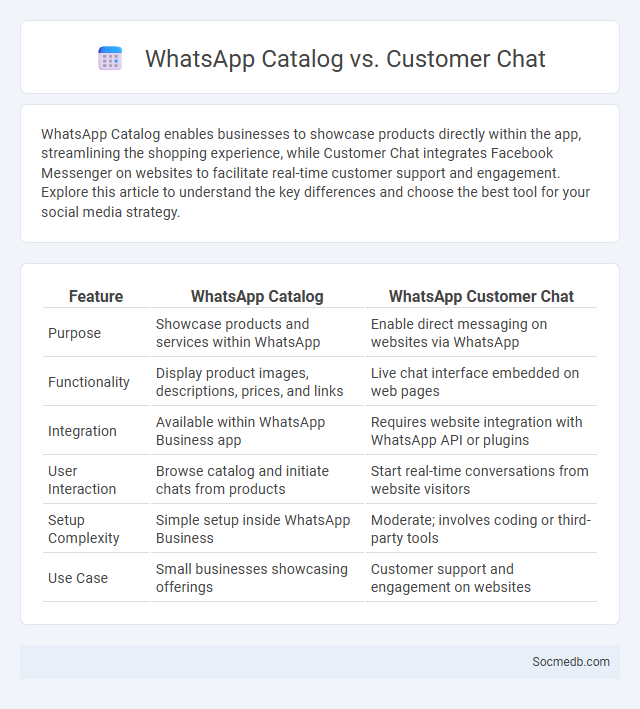 WhatsApp Catalog vs. Customer Chat

WhatsApp Catalog enables businesses to showcase products directly within the app, streamlining the shopping experience, while Customer Chat integrates Facebook Messenger on websites to facilitate real-time customer support and engagement. Explore this article to understand the key differences and choose the best tool for your social media strategy.

| Feature | WhatsApp Catalog | WhatsApp Customer Chat |
|---|---|---|
| Purpose | Showcase products and services within WhatsApp | Enable direct messaging on websites via WhatsApp |
| Functionality | Display product images, descriptions, prices, and links | Live chat interface embedded on web pages |
| Integration | Available within WhatsApp Business app | Requires website integration with WhatsApp API or plugins |
| User Interaction | Browse catalog and initiate chats from products | Start real-time conversations from website visitors |
| Setup Complexity | Simple setup inside WhatsApp Business | Moderate; involves coding or third-party tools |
| Use Case | Small businesses showcasing offerings | Customer support and engagement on websites |

Socmedb.com