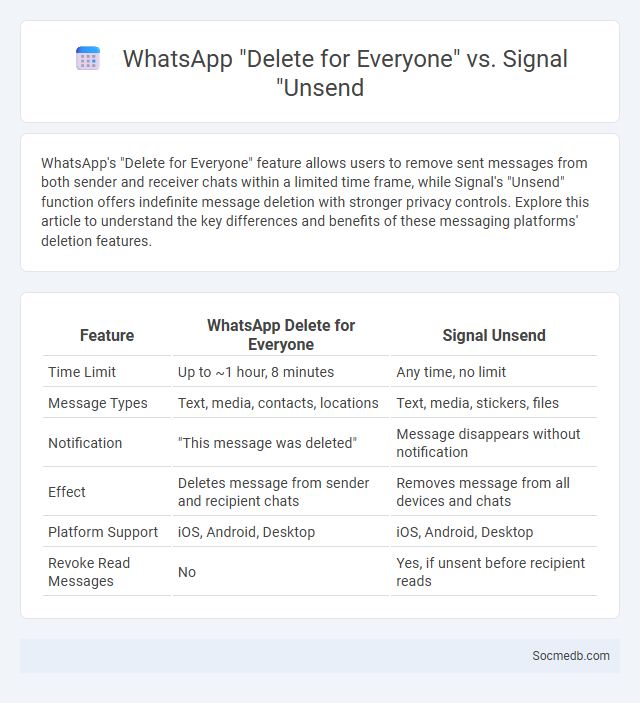 WhatsApp "Delete for Everyone" vs. Signal "Unsend

WhatsApp's "Delete for Everyone" feature allows users to remove sent messages from both sender and receiver chats within a limited time frame, while Signal's "Unsend" function offers indefinite message deletion with stronger privacy controls. Explore this article to understand the key differences and benefits of these messaging platforms' deletion features.

| Feature | WhatsApp Delete for Everyone | Signal Unsend |
|---|---|---|
| Time Limit | Up to ~1 hour, 8 minutes | Any time, no limit |
| Message Types | Text, media, contacts, locations | Text, media, stickers, files |
| Notification | "This message was deleted" | Message disappears without notification |
| Effect | Deletes message from sender and recipient chats | Removes message from all devices and chats |
| Platform Support | iOS, Android, Desktop | iOS, Android, Desktop |
| Revoke Read Messages | No | Yes, if unsent before recipient reads |

Socmedb.com