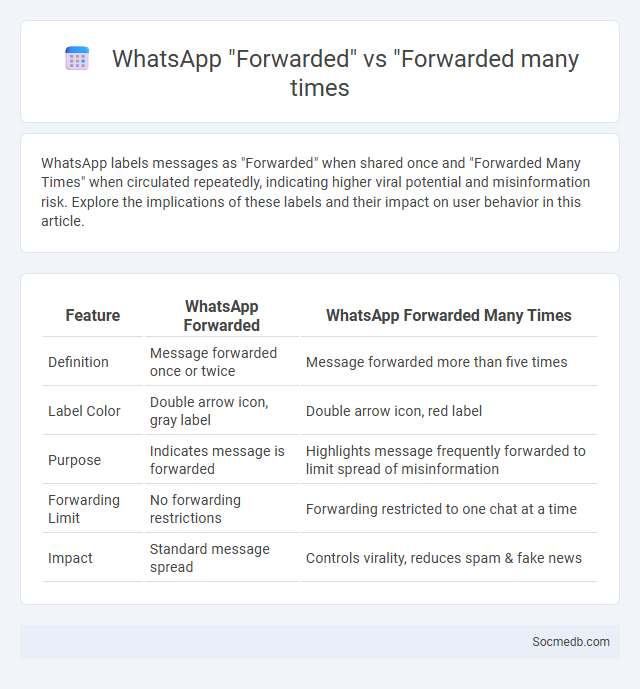 WhatsApp "Forwarded" vs "Forwarded many times

WhatsApp labels messages as "Forwarded" when shared once and "Forwarded Many Times" when circulated repeatedly, indicating higher viral potential and misinformation risk. Explore the implications of these labels and their impact on user behavior in this article.

| Feature | WhatsApp Forwarded | WhatsApp Forwarded Many Times |
|---|---|---|
| Definition | Message forwarded once or twice | Message forwarded more than five times |
| Label Color | Double arrow icon, gray label | Double arrow icon, red label |
| Purpose | Indicates message is forwarded | Highlights message frequently forwarded to limit spread of misinformation |
| Forwarding Limit | No forwarding restrictions | Forwarding restricted to one chat at a time |
| Impact | Standard message spread | Controls virality, reduces spam & fake news |

Socmedb.com