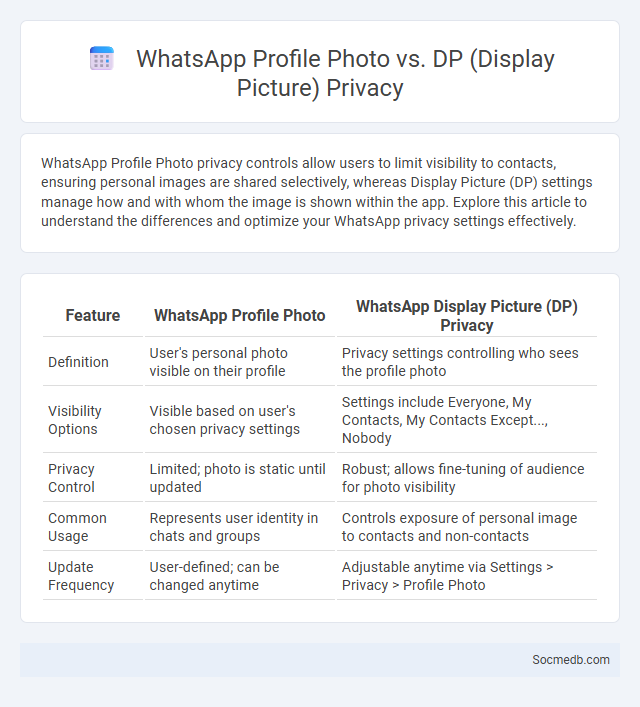 WhatsApp Profile Photo vs. DP (Display Picture) Privacy

WhatsApp Profile Photo privacy controls allow users to limit visibility to contacts, ensuring personal images are shared selectively, whereas Display Picture (DP) settings manage how and with whom the image is shown within the app. Explore this article to understand the differences and optimize your WhatsApp privacy settings effectively.

| Feature | WhatsApp Profile Photo | WhatsApp Display Picture (DP) Privacy |
|---|---|---|
| Definition | User's personal photo visible on their profile | Privacy settings controlling who sees the profile photo |
| Visibility Options | Visible based on user's chosen privacy settings | Settings include Everyone, My Contacts, My Contacts Except..., Nobody |
| Privacy Control | Limited; photo is static until updated | Robust; allows fine-tuning of audience for photo visibility |
| Common Usage | Represents user identity in chats and groups | Controls exposure of personal image to contacts and non-contacts |
| Update Frequency | User-defined; can be changed anytime | Adjustable anytime via Settings > Privacy > Profile Photo |

Socmedb.com