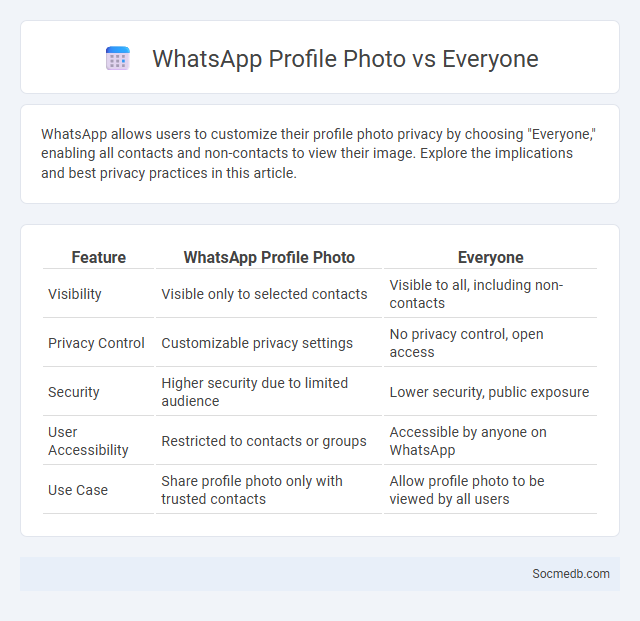 WhatsApp Profile Photo vs Everyone

WhatsApp allows users to customize their profile photo privacy by choosing "Everyone," enabling all contacts and non-contacts to view their image. Explore the implications and best privacy practices in this article.

| Feature | WhatsApp Profile Photo | Everyone |
|---|---|---|
| Visibility | Visible only to selected contacts | Visible to all, including non-contacts |
| Privacy Control | Customizable privacy settings | No privacy control, open access |
| Security | Higher security due to limited audience | Lower security, public exposure |
| User Accessibility | Restricted to contacts or groups | Accessible by anyone on WhatsApp |
| Use Case | Share profile photo only with trusted contacts | Allow profile photo to be viewed by all users |

Socmedb.com