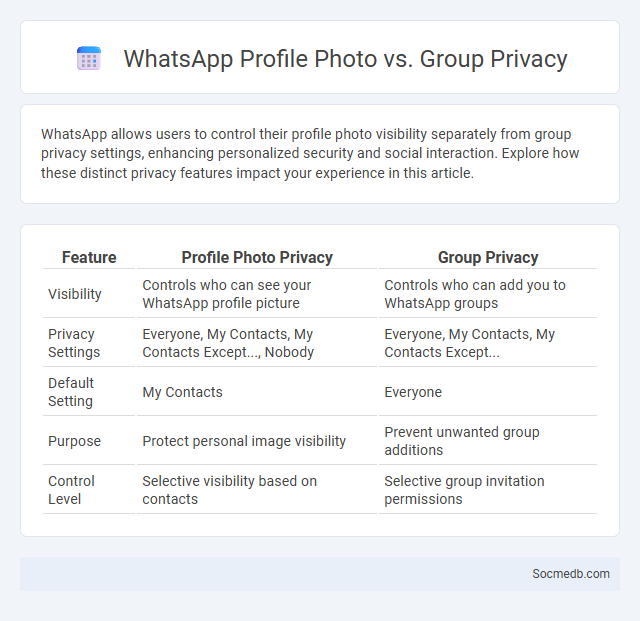 WhatsApp Profile Photo vs. Group Privacy

WhatsApp allows users to control their profile photo visibility separately from group privacy settings, enhancing personalized security and social interaction. Explore how these distinct privacy features impact your experience in this article.

| Feature | Profile Photo Privacy | Group Privacy |
|---|---|---|
| Visibility | Controls who can see your WhatsApp profile picture | Controls who can add you to WhatsApp groups |
| Privacy Settings | Everyone, My Contacts, My Contacts Except..., Nobody | Everyone, My Contacts, My Contacts Except... |
| Default Setting | My Contacts | Everyone |
| Purpose | Protect personal image visibility | Prevent unwanted group additions |
| Control Level | Selective visibility based on contacts | Selective group invitation permissions |

Socmedb.com