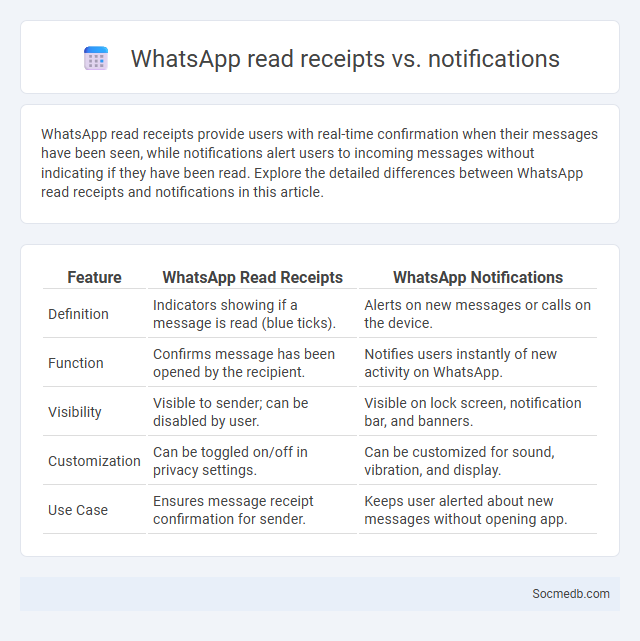 WhatsApp read receipts vs. notifications

WhatsApp read receipts provide users with real-time confirmation when their messages have been seen, while notifications alert users to incoming messages without indicating if they have been read. Explore the detailed differences between WhatsApp read receipts and notifications in this article.

| Feature | WhatsApp Read Receipts | WhatsApp Notifications |
|---|---|---|
| Definition | Indicators showing if a message is read (blue ticks). | Alerts on new messages or calls on the device. |
| Function | Confirms message has been opened by the recipient. | Notifies users instantly of new activity on WhatsApp. |
| Visibility | Visible to sender; can be disabled by user. | Visible on lock screen, notification bar, and banners. |
| Customization | Can be toggled on/off in privacy settings. | Can be customized for sound, vibration, and display. |
| Use Case | Ensures message receipt confirmation for sender. | Keeps user alerted about new messages without opening app. |

Socmedb.com