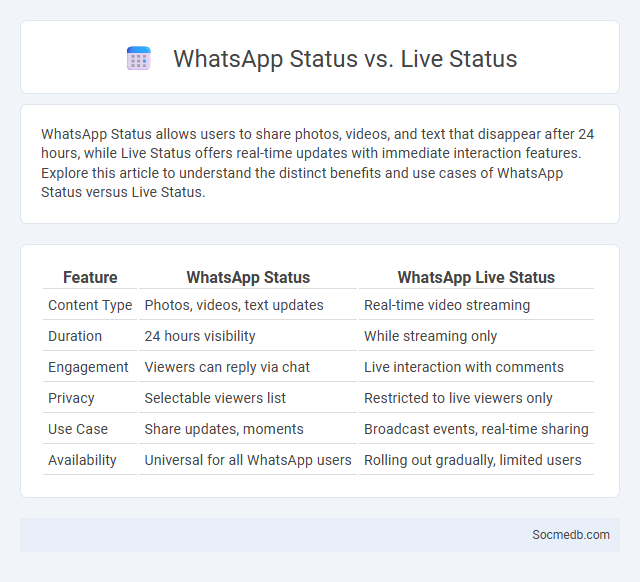 WhatsApp Status vs. Live Status

WhatsApp Status allows users to share photos, videos, and text that disappear after 24 hours, while Live Status offers real-time updates with immediate interaction features. Explore this article to understand the distinct benefits and use cases of WhatsApp Status versus Live Status.

| Feature | WhatsApp Status | WhatsApp Live Status |
|---|---|---|
| Content Type | Photos, videos, text updates | Real-time video streaming |
| Duration | 24 hours visibility | While streaming only |
| Engagement | Viewers can reply via chat | Live interaction with comments |
| Privacy | Selectable viewers list | Restricted to live viewers only |
| Use Case | Share updates, moments | Broadcast events, real-time sharing |
| Availability | Universal for all WhatsApp users | Rolling out gradually, limited users |

Socmedb.com