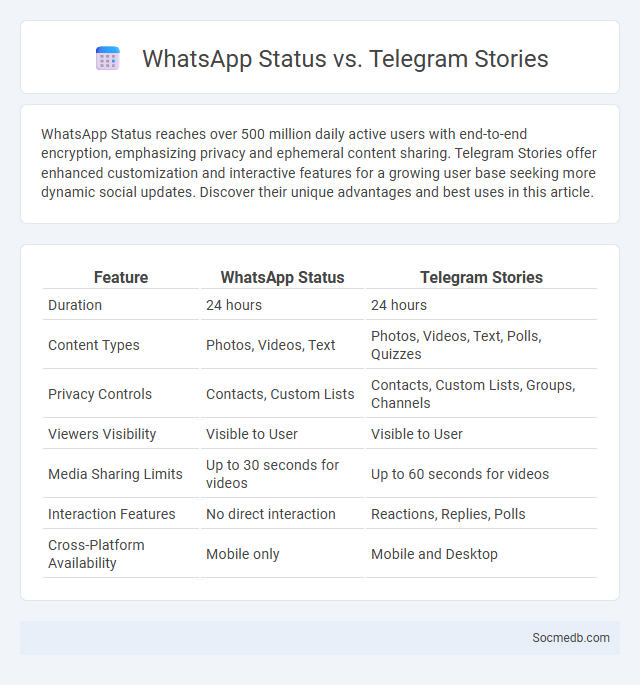 WhatsApp Status vs. Telegram Stories

WhatsApp Status reaches over 500 million daily active users with end-to-end encryption, emphasizing privacy and ephemeral content sharing. Telegram Stories offer enhanced customization and interactive features for a growing user base seeking more dynamic social updates. Discover their unique advantages and best uses in this article.

| Feature | WhatsApp Status | Telegram Stories |
|---|---|---|
| Duration | 24 hours | 24 hours |
| Content Types | Photos, Videos, Text | Photos, Videos, Text, Polls, Quizzes |
| Privacy Controls | Contacts, Custom Lists | Contacts, Custom Lists, Groups, Channels |
| Viewers Visibility | Visible to User | Visible to User |
| Media Sharing Limits | Up to 30 seconds for videos | Up to 60 seconds for videos |
| Interaction Features | No direct interaction | Reactions, Replies, Polls |
| Cross-Platform Availability | Mobile only | Mobile and Desktop |

Socmedb.com