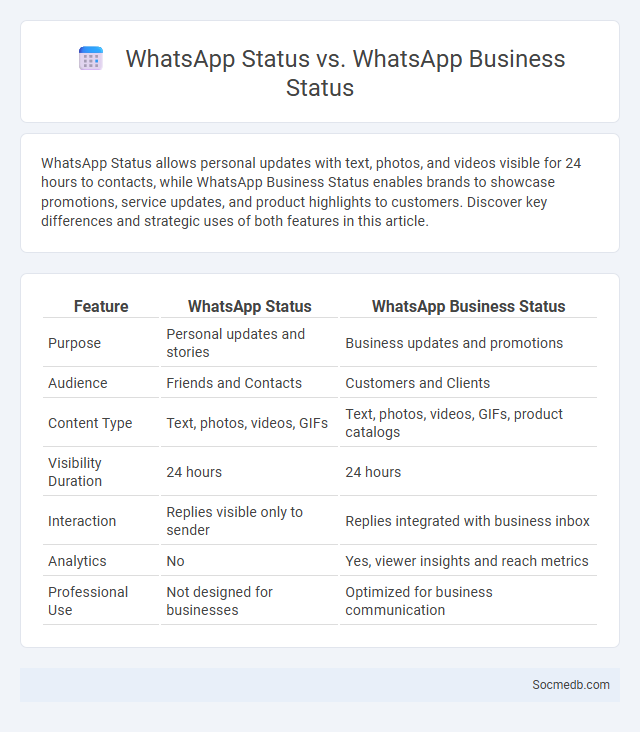 WhatsApp Status vs. WhatsApp Business Status

WhatsApp Status allows personal updates with text, photos, and videos visible for 24 hours to contacts, while WhatsApp Business Status enables brands to showcase promotions, service updates, and product highlights to customers. Discover key differences and strategic uses of both features in this article.

| Feature | WhatsApp Status | WhatsApp Business Status |
|---|---|---|
| Purpose | Personal updates and stories | Business updates and promotions |
| Audience | Friends and Contacts | Customers and Clients |
| Content Type | Text, photos, videos, GIFs | Text, photos, videos, GIFs, product catalogs |
| Visibility Duration | 24 hours | 24 hours |
| Interaction | Replies visible only to sender | Replies integrated with business inbox |
| Analytics | No | Yes, viewer insights and reach metrics |
| Professional Use | Not designed for businesses | Optimized for business communication |

Socmedb.com