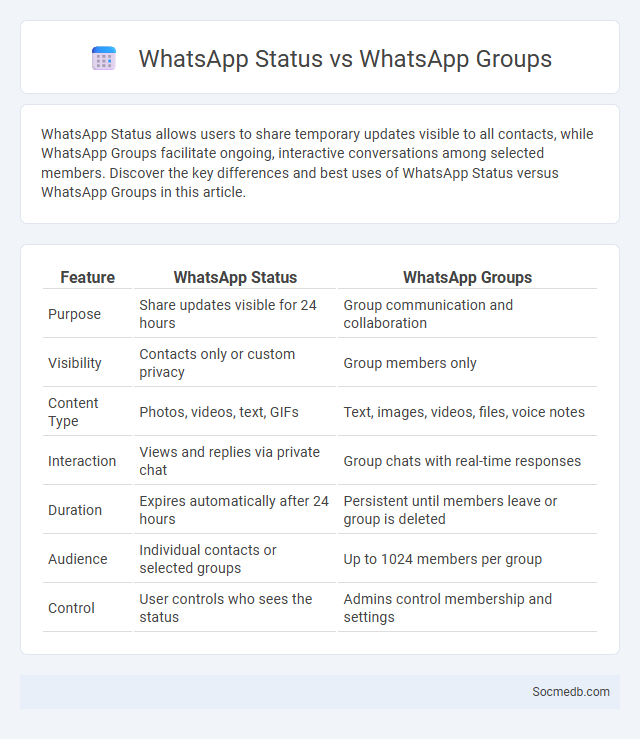 WhatsApp Status vs WhatsApp Groups

WhatsApp Status allows users to share temporary updates visible to all contacts, while WhatsApp Groups facilitate ongoing, interactive conversations among selected members. Discover the key differences and best uses of WhatsApp Status versus WhatsApp Groups in this article.

| Feature | WhatsApp Status | WhatsApp Groups |
|---|---|---|
| Purpose | Share updates visible for 24 hours | Group communication and collaboration |
| Visibility | Contacts only or custom privacy | Group members only |
| Content Type | Photos, videos, text, GIFs | Text, images, videos, files, voice notes |
| Interaction | Views and replies via private chat | Group chats with real-time responses |
| Duration | Expires automatically after 24 hours | Persistent until members leave or group is deleted |
| Audience | Individual contacts or selected groups | Up to 1024 members per group |
| Control | User controls who sees the status | Admins control membership and settings |

Socmedb.com