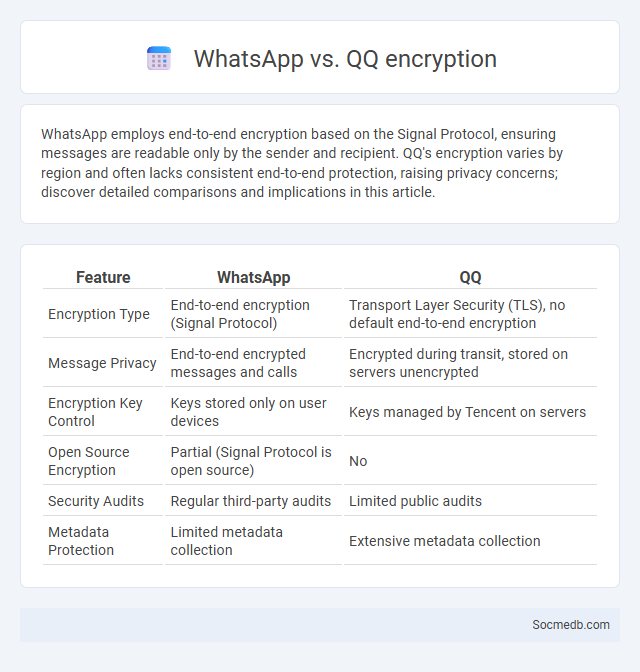 WhatsApp vs. QQ encryption

WhatsApp employs end-to-end encryption based on the Signal Protocol, ensuring messages are readable only by the sender and recipient. QQ's encryption varies by region and often lacks consistent end-to-end protection, raising privacy concerns; discover detailed comparisons and implications in this article.

| Feature | WhatsApp | QQ |
|---|---|---|
| Encryption Type | End-to-end encryption (Signal Protocol) | Transport Layer Security (TLS), no default end-to-end encryption |
| Message Privacy | End-to-end encrypted messages and calls | Encrypted during transit, stored on servers unencrypted |
| Encryption Key Control | Keys stored only on user devices | Keys managed by Tencent on servers |
| Open Source Encryption | Partial (Signal Protocol is open source) | No |
| Security Audits | Regular third-party audits | Limited public audits |
| Metadata Protection | Limited metadata collection | Extensive metadata collection |

Socmedb.com