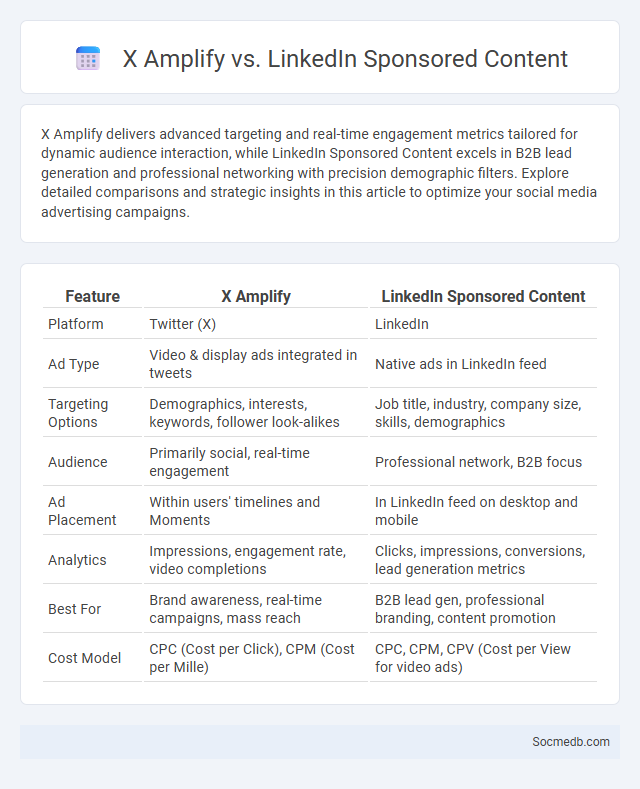 X Amplify vs. LinkedIn Sponsored Content

X Amplify delivers advanced targeting and real-time engagement metrics tailored for dynamic audience interaction, while LinkedIn Sponsored Content excels in B2B lead generation and professional networking with precision demographic filters. Explore detailed comparisons and strategic insights in this article to optimize your social media advertising campaigns.

| Feature | X Amplify | LinkedIn Sponsored Content |
|---|---|---|
| Platform | Twitter (X) | LinkedIn |
| Ad Type | Video & display ads integrated in tweets | Native ads in LinkedIn feed |
| Targeting Options | Demographics, interests, keywords, follower look-alikes | Job title, industry, company size, skills, demographics |
| Audience | Primarily social, real-time engagement | Professional network, B2B focus |
| Ad Placement | Within users' timelines and Moments | In LinkedIn feed on desktop and mobile |
| Analytics | Impressions, engagement rate, video completions | Clicks, impressions, conversions, lead generation metrics |
| Best For | Brand awareness, real-time campaigns, mass reach | B2B lead gen, professional branding, content promotion |
| Cost Model | CPC (Cost per Click), CPM (Cost per Mille) | CPC, CPM, CPV (Cost per View for video ads) |

Socmedb.com