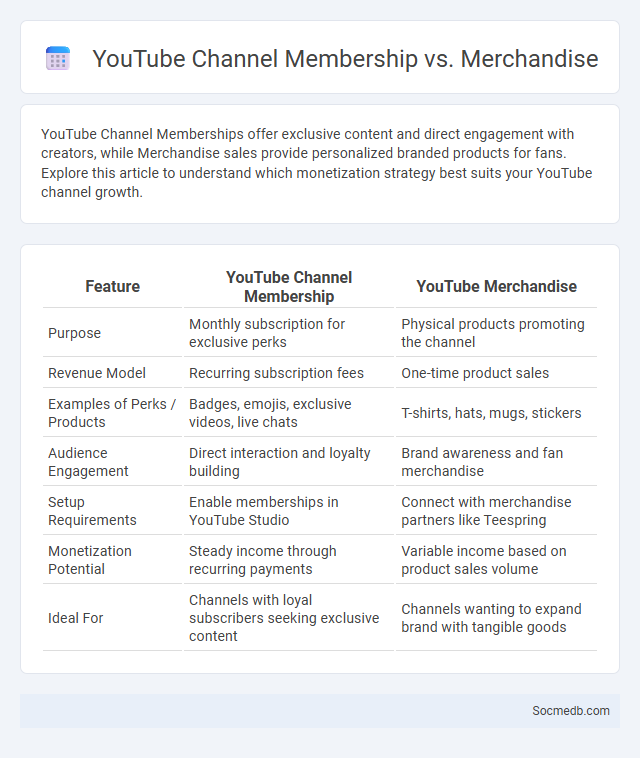 YouTube Channel Membership vs. Merchandise

YouTube Channel Memberships offer exclusive content and direct engagement with creators, while Merchandise sales provide personalized branded products for fans. Explore this article to understand which monetization strategy best suits your YouTube channel growth.

| Feature | YouTube Channel Membership | YouTube Merchandise |
|---|---|---|
| Purpose | Monthly subscription for exclusive perks | Physical products promoting the channel |
| Revenue Model | Recurring subscription fees | One-time product sales |
| Examples of Perks / Products | Badges, emojis, exclusive videos, live chats | T-shirts, hats, mugs, stickers |
| Audience Engagement | Direct interaction and loyalty building | Brand awareness and fan merchandise |
| Setup Requirements | Enable memberships in YouTube Studio | Connect with merchandise partners like Teespring |
| Monetization Potential | Steady income through recurring payments | Variable income based on product sales volume |
| Ideal For | Channels with loyal subscribers seeking exclusive content | Channels wanting to expand brand with tangible goods |

Socmedb.com