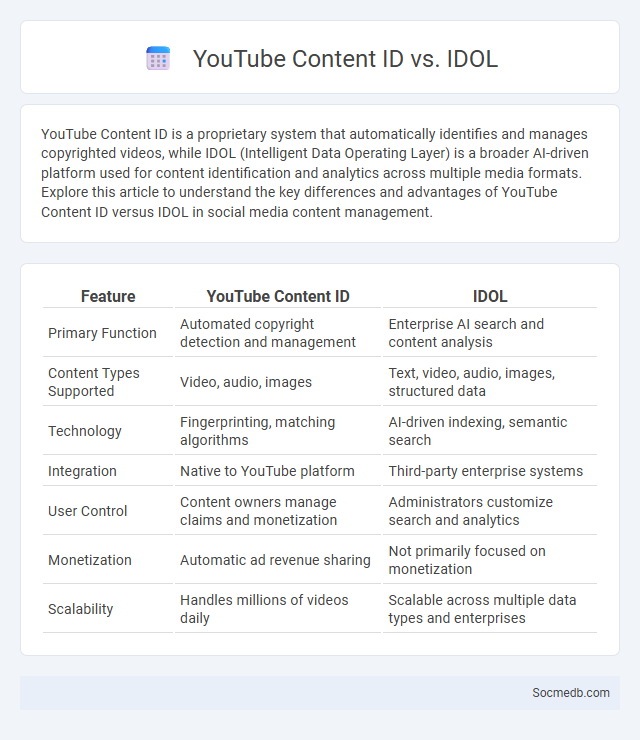 YouTube Content ID vs. IDOL

YouTube Content ID is a proprietary system that automatically identifies and manages copyrighted videos, while IDOL (Intelligent Data Operating Layer) is a broader AI-driven platform used for content identification and analytics across multiple media formats. Explore this article to understand the key differences and advantages of YouTube Content ID versus IDOL in social media content management.

| Feature | YouTube Content ID | IDOL |
|---|---|---|
| Primary Function | Automated copyright detection and management | Enterprise AI search and content analysis |
| Content Types Supported | Video, audio, images | Text, video, audio, images, structured data |
| Technology | Fingerprinting, matching algorithms | AI-driven indexing, semantic search |
| Integration | Native to YouTube platform | Third-party enterprise systems |
| User Control | Content owners manage claims and monetization | Administrators customize search and analytics |
| Monetization | Automatic ad revenue sharing | Not primarily focused on monetization |
| Scalability | Handles millions of videos daily | Scalable across multiple data types and enterprises |

Socmedb.com