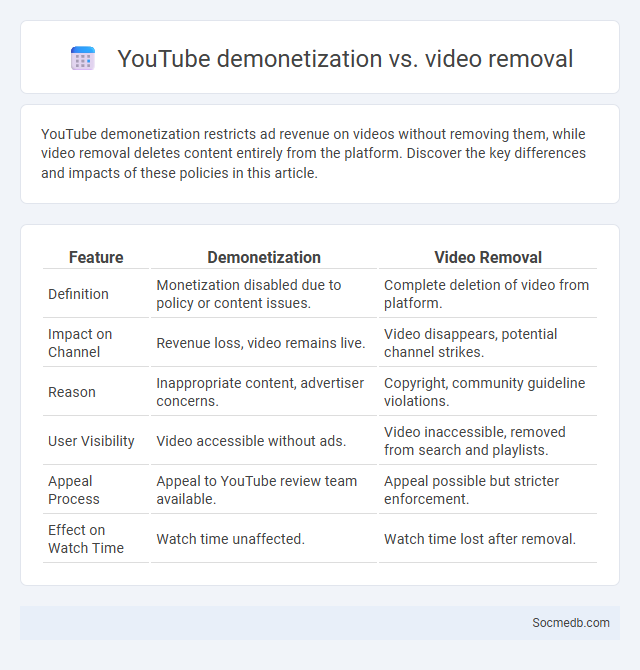 YouTube demonetization vs. video removal

YouTube demonetization restricts ad revenue on videos without removing them, while video removal deletes content entirely from the platform. Discover the key differences and impacts of these policies in this article.

| Feature | Demonetization | Video Removal |
|---|---|---|
| Definition | Monetization disabled due to policy or content issues. | Complete deletion of video from platform. |
| Impact on Channel | Revenue loss, video remains live. | Video disappears, potential channel strikes. |
| Reason | Inappropriate content, advertiser concerns. | Copyright, community guideline violations. |
| User Visibility | Video accessible without ads. | Video inaccessible, removed from search and playlists. |
| Appeal Process | Appeal to YouTube review team available. | Appeal possible but stricter enforcement. |
| Effect on Watch Time | Watch time unaffected. | Watch time lost after removal. |

Socmedb.com