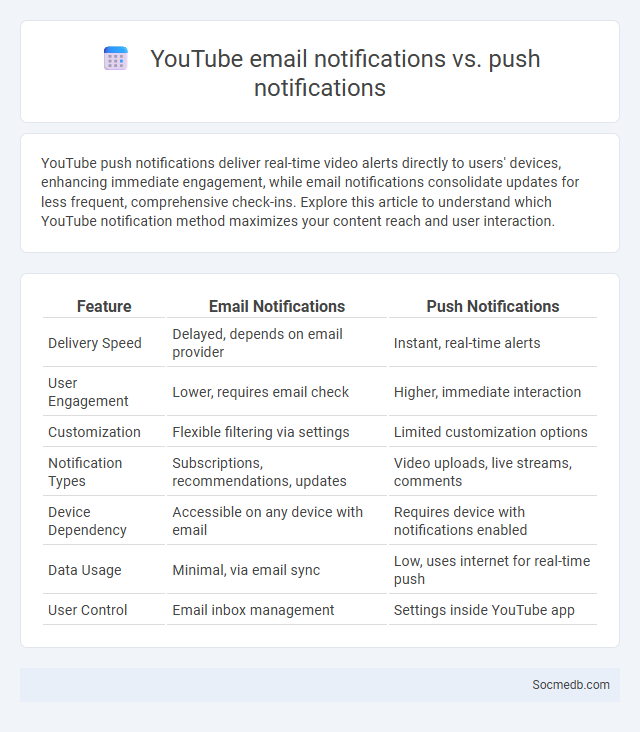 YouTube email notifications vs. push notifications

YouTube push notifications deliver real-time video alerts directly to users' devices, enhancing immediate engagement, while email notifications consolidate updates for less frequent, comprehensive check-ins. Explore this article to understand which YouTube notification method maximizes your content reach and user interaction.

| Feature | Email Notifications | Push Notifications |
|---|---|---|
| Delivery Speed | Delayed, depends on email provider | Instant, real-time alerts |
| User Engagement | Lower, requires email check | Higher, immediate interaction |
| Customization | Flexible filtering via settings | Limited customization options |
| Notification Types | Subscriptions, recommendations, updates | Video uploads, live streams, comments |
| Device Dependency | Accessible on any device with email | Requires device with notifications enabled |
| Data Usage | Minimal, via email sync | Low, uses internet for real-time push |
| User Control | Email inbox management | Settings inside YouTube app |

Socmedb.com