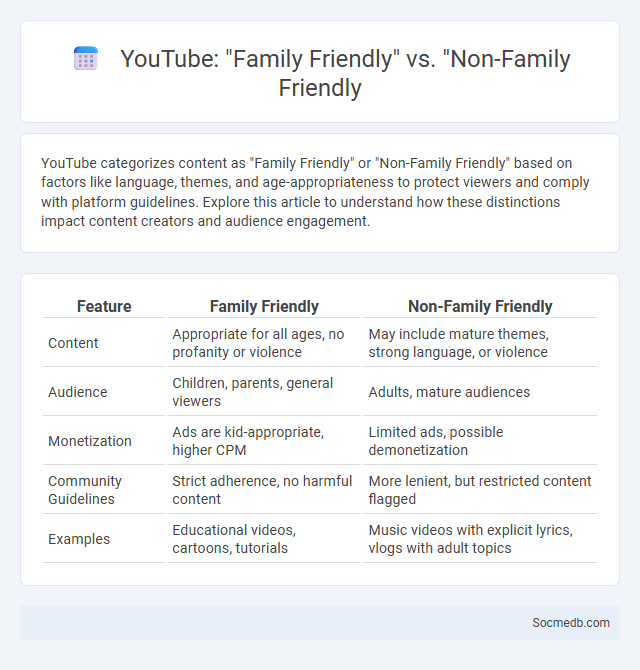 YouTube: "Family Friendly" vs. "Non-Family Friendly

YouTube categorizes content as "Family Friendly" or "Non-Family Friendly" based on factors like language, themes, and age-appropriateness to protect viewers and comply with platform guidelines. Explore this article to understand how these distinctions impact content creators and audience engagement.

| Feature | Family Friendly | Non-Family Friendly |
|---|---|---|
| Content | Appropriate for all ages, no profanity or violence | May include mature themes, strong language, or violence |
| Audience | Children, parents, general viewers | Adults, mature audiences |
| Monetization | Ads are kid-appropriate, higher CPM | Limited ads, possible demonetization |
| Community Guidelines | Strict adherence, no harmful content | More lenient, but restricted content flagged |
| Examples | Educational videos, cartoons, tutorials | Music videos with explicit lyrics, vlogs with adult topics |

Socmedb.com