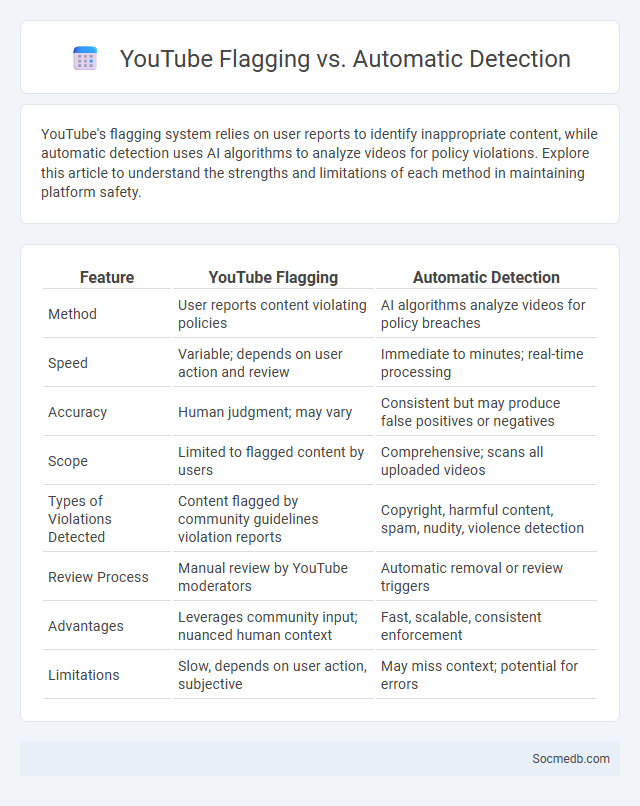 YouTube Flagging vs. Automatic Detection

YouTube's flagging system relies on user reports to identify inappropriate content, while automatic detection uses AI algorithms to analyze videos for policy violations. Explore this article to understand the strengths and limitations of each method in maintaining platform safety.

| Feature | YouTube Flagging | Automatic Detection |
|---|---|---|
| Method | User reports content violating policies | AI algorithms analyze videos for policy breaches |
| Speed | Variable; depends on user action and review | Immediate to minutes; real-time processing |
| Accuracy | Human judgment; may vary | Consistent but may produce false positives or negatives |
| Scope | Limited to flagged content by users | Comprehensive; scans all uploaded videos |
| Types of Violations Detected | Content flagged by community guidelines violation reports | Copyright, harmful content, spam, nudity, violence detection |
| Review Process | Manual review by YouTube moderators | Automatic removal or review triggers |
| Advantages | Leverages community input; nuanced human context | Fast, scalable, consistent enforcement |
| Limitations | Slow, depends on user action, subjective | May miss context; potential for errors |

Socmedb.com