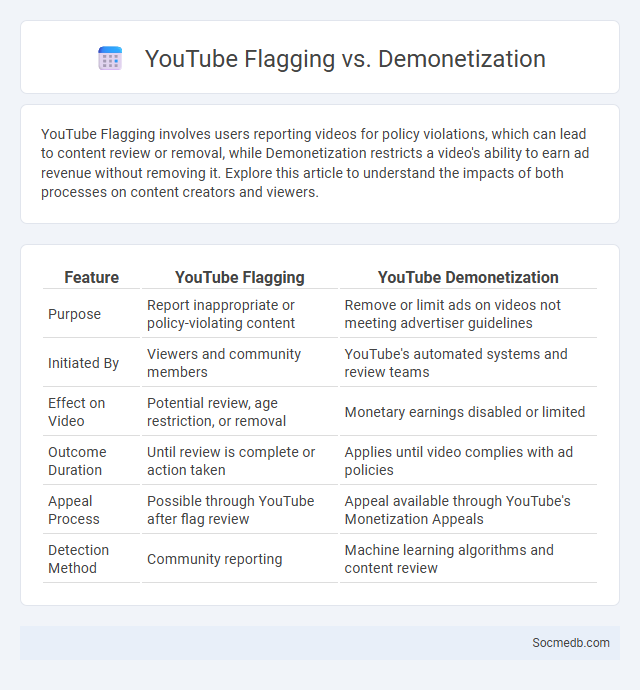 YouTube Flagging vs. Demonetization

YouTube Flagging involves users reporting videos for policy violations, which can lead to content review or removal, while Demonetization restricts a video's ability to earn ad revenue without removing it. Explore this article to understand the impacts of both processes on content creators and viewers.

| Feature | YouTube Flagging | YouTube Demonetization |
|---|---|---|
| Purpose | Report inappropriate or policy-violating content | Remove or limit ads on videos not meeting advertiser guidelines |
| Initiated By | Viewers and community members | YouTube's automated systems and review teams |
| Effect on Video | Potential review, age restriction, or removal | Monetary earnings disabled or limited |
| Outcome Duration | Until review is complete or action taken | Applies until video complies with ad policies |
| Appeal Process | Possible through YouTube after flag review | Appeal available through YouTube's Monetization Appeals |
| Detection Method | Community reporting | Machine learning algorithms and content review |

Socmedb.com